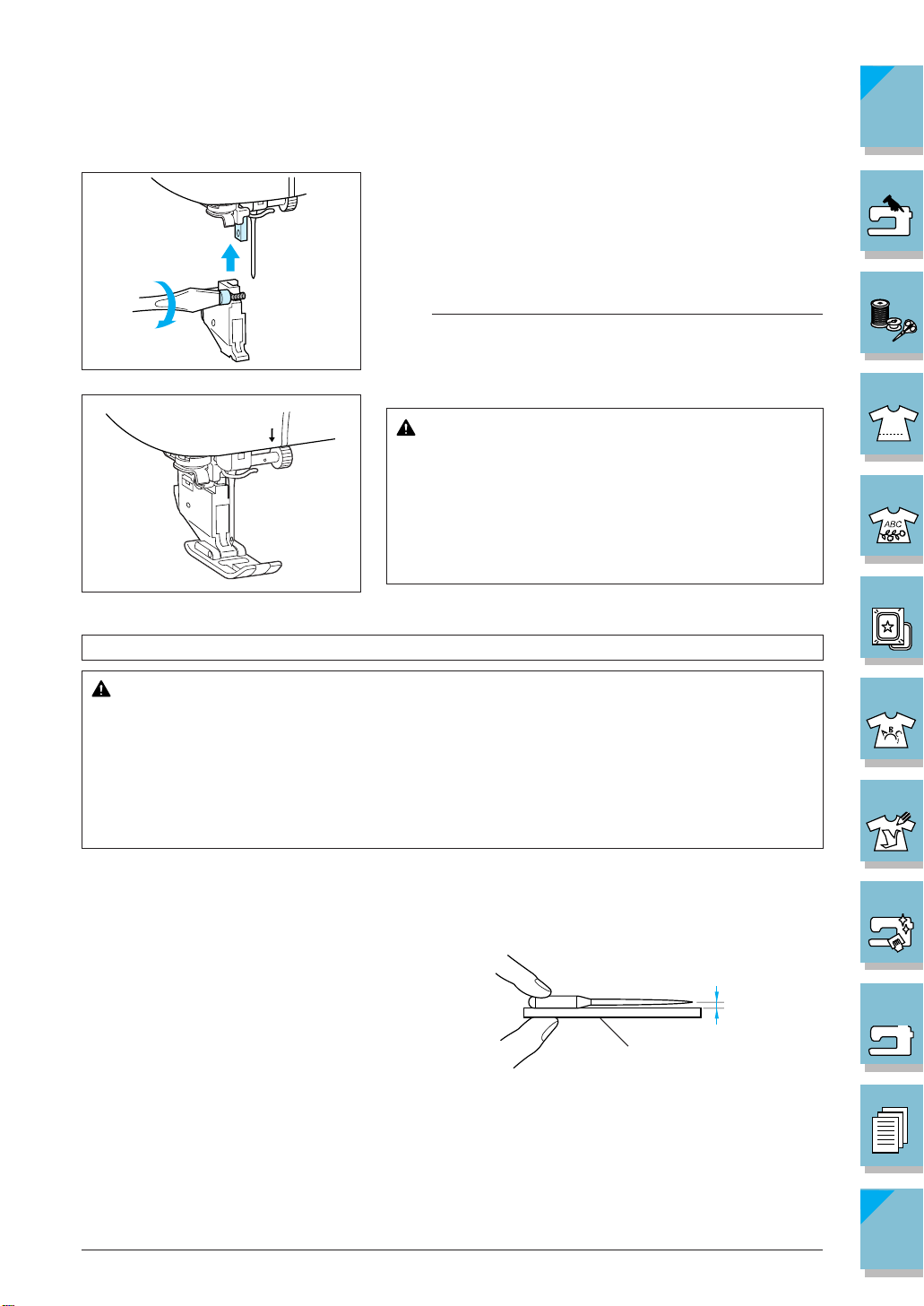 ABC