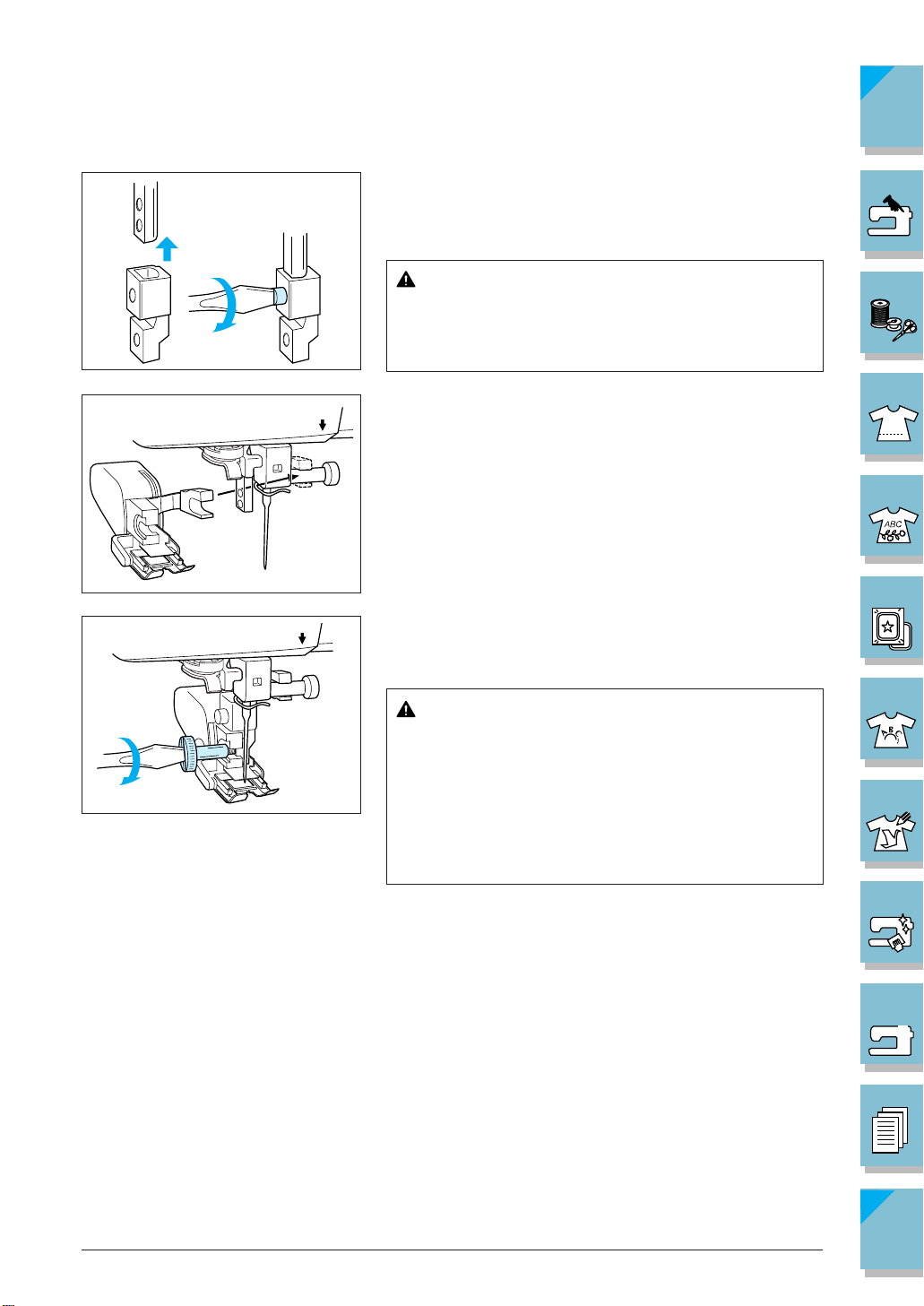 ABC