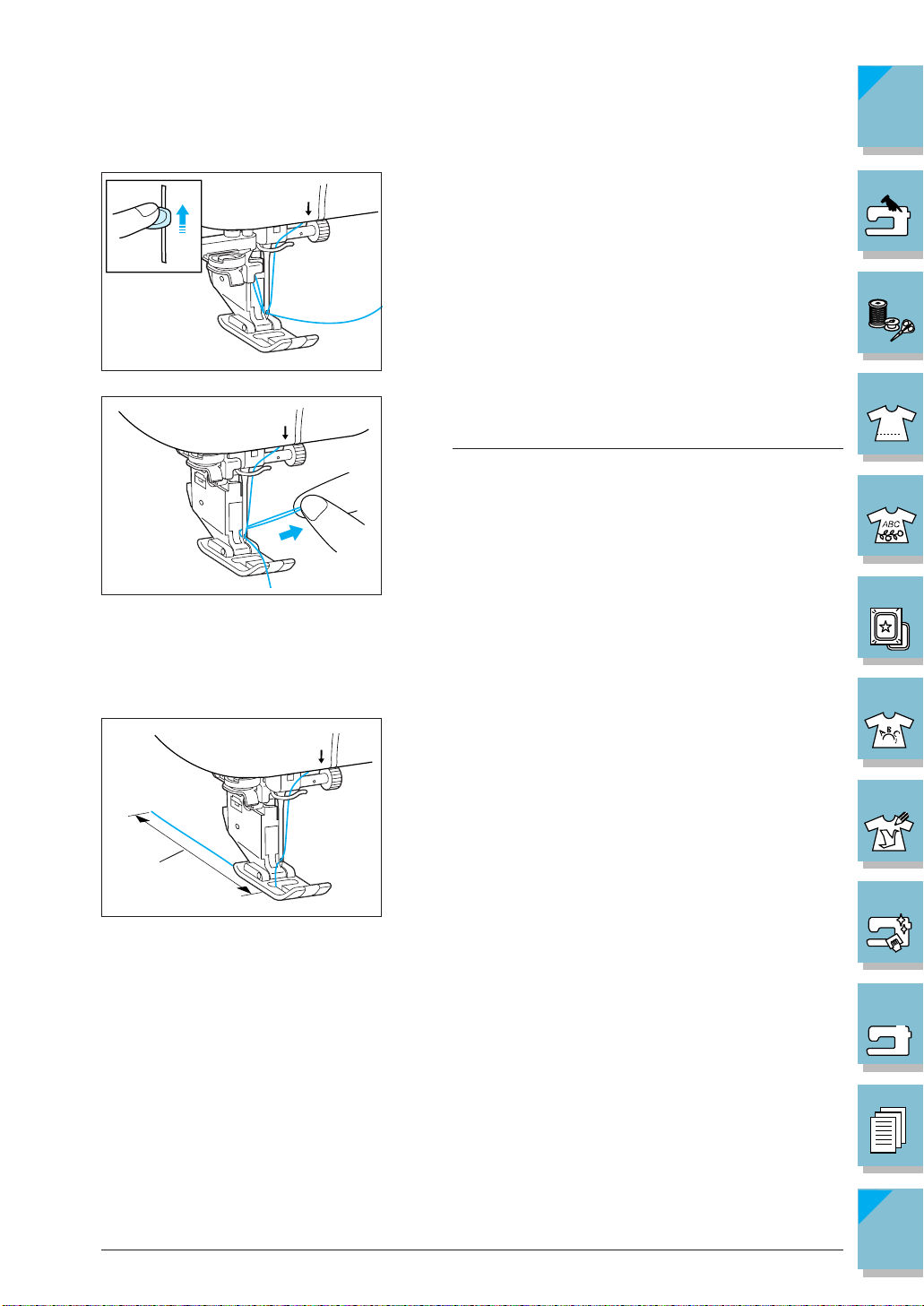 ABC