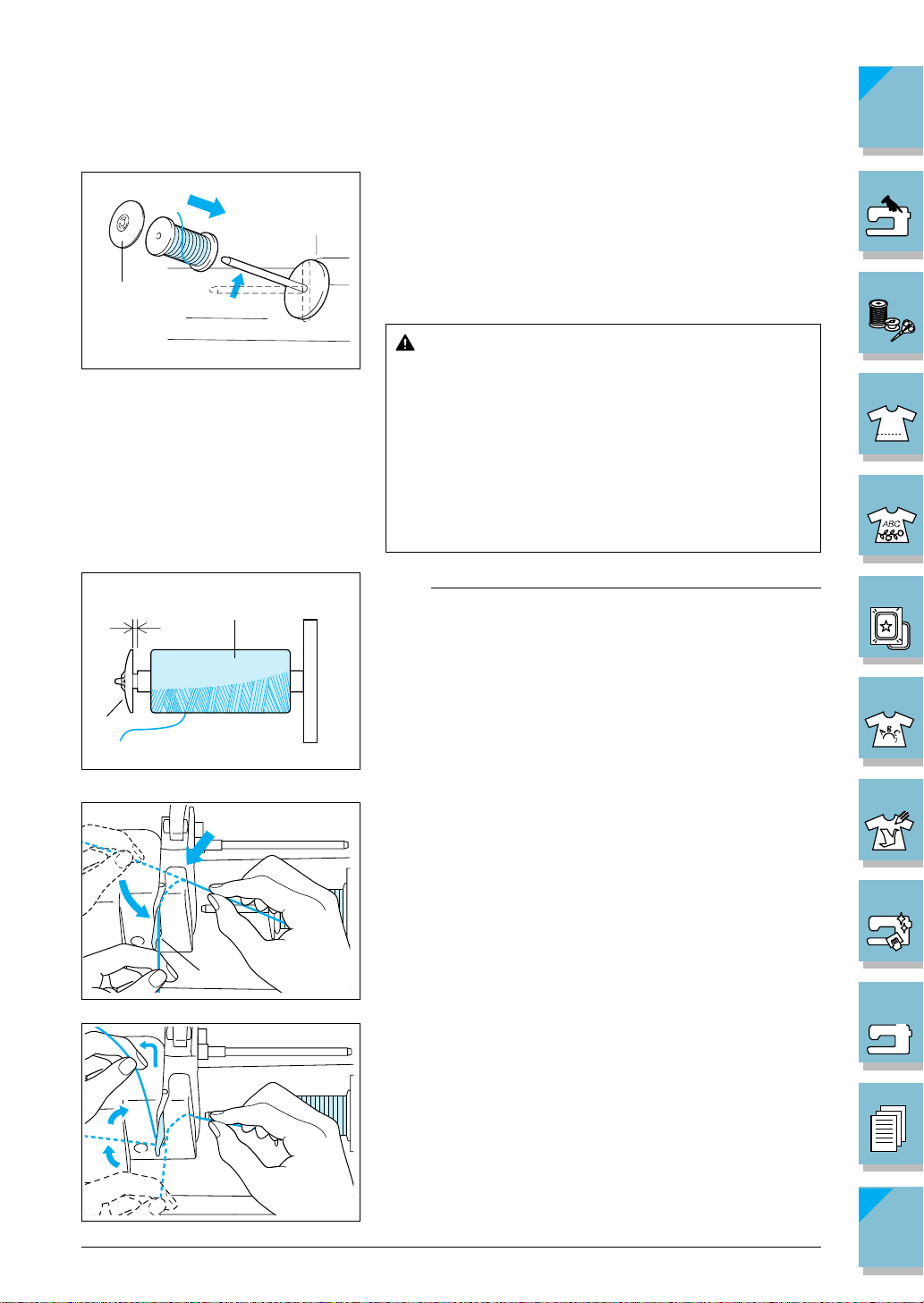 ABC