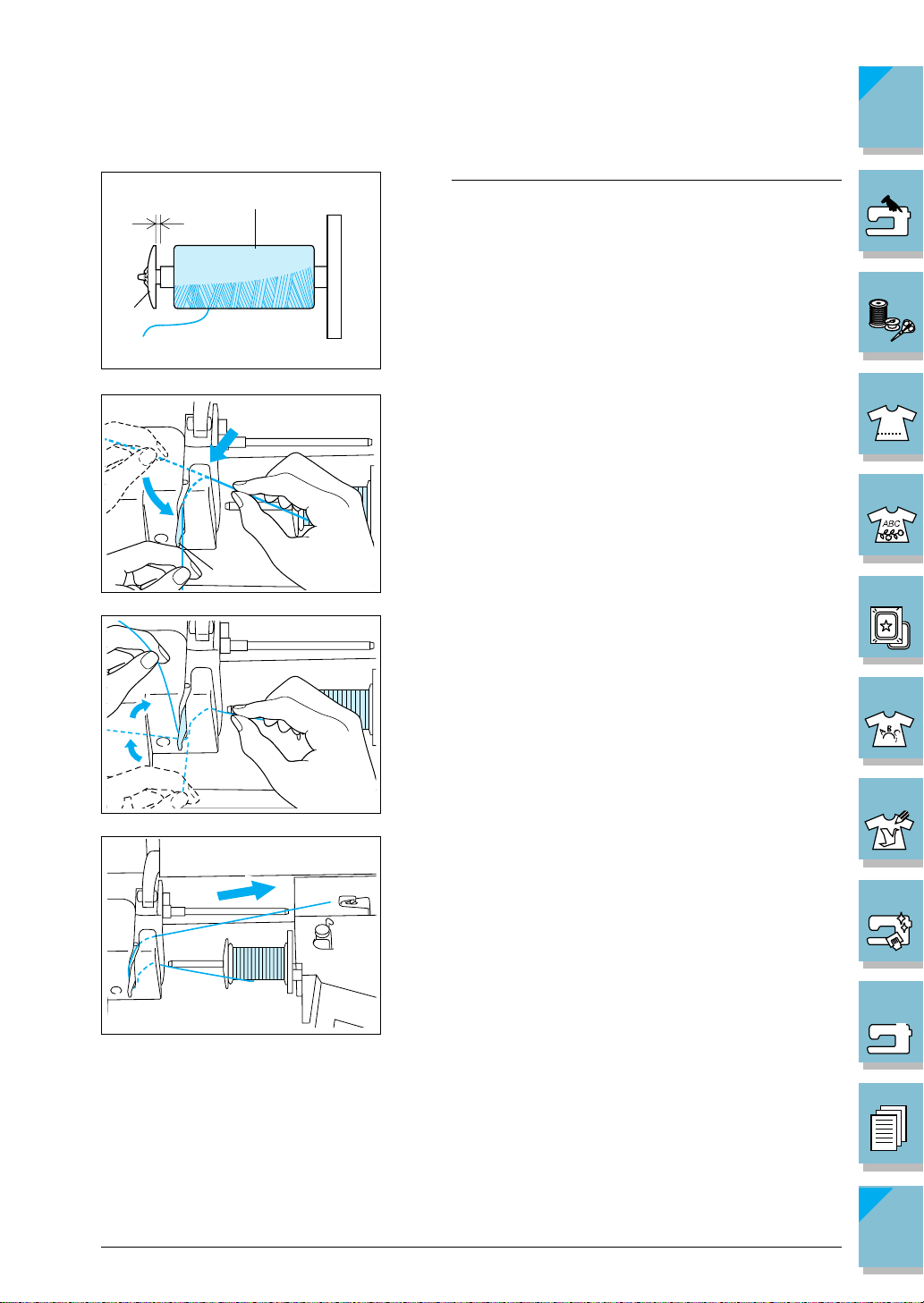 ABC