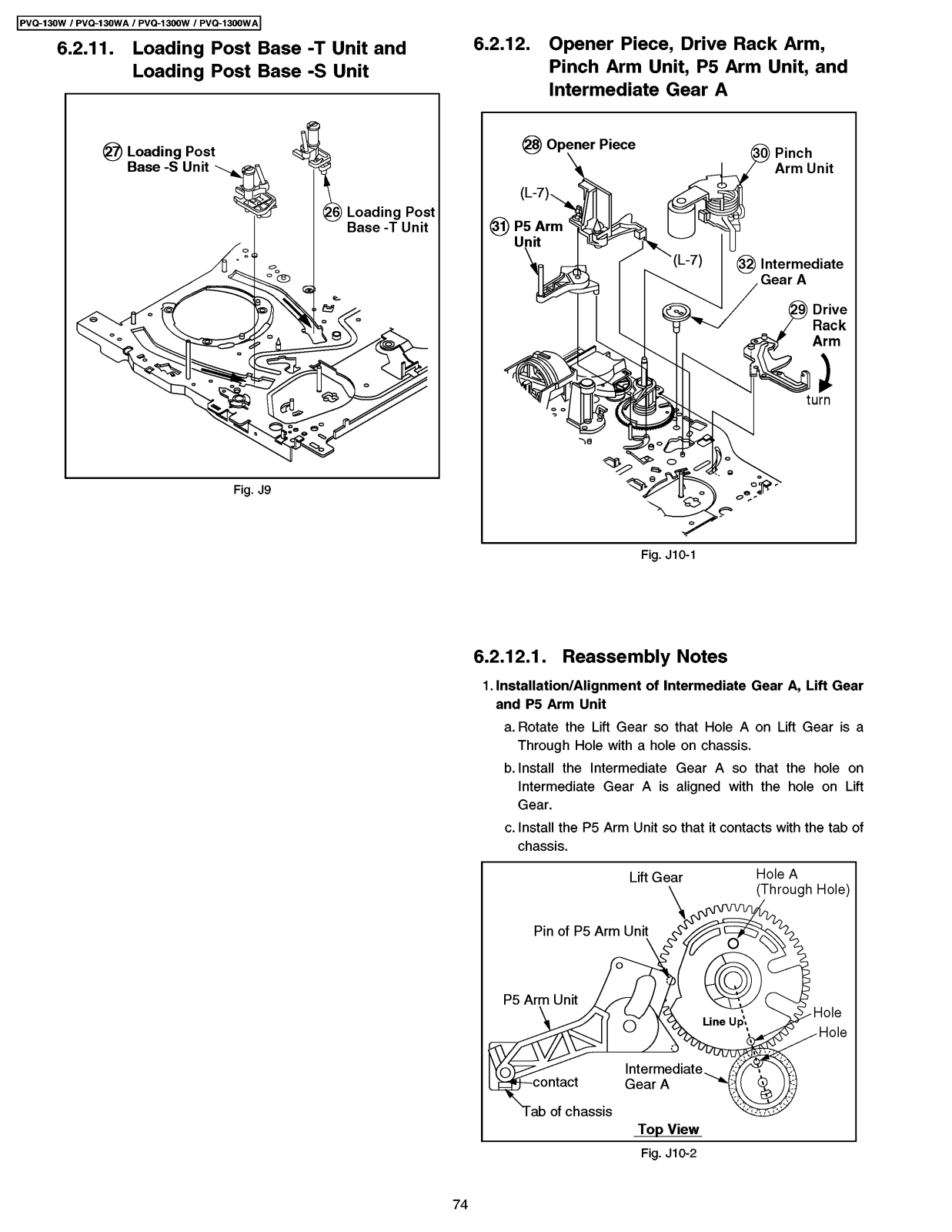 PVQ-130W / PVQ-130WA / PVQ-1300W / PVQ-1300WA

6.2.11. Loading Post Base -T Unit and Loading Post Base -S Unit

27 Loading Post Base -S Unit

26 Loading Post Base -T Unit

Fig. J9

6.2.12. Opener Piece, Drive Rack Arm, Pinch Arm Unit, P5 Arm Unit, and Intermediate Gear A

28 Opener Piece

30 Pinch Arm Unit

(L-7)

31 P5 Arm Unit

(L-7)

32 Intermediate Gear A

29 Drive Rack Arm

turn

Fig. J10-1

6.2.12.1. Reassembly Notes

1. Installation/Alignment of Intermediate Gear A, Lift Gear and P5 Arm Unit

a. Rotate the Lift Gear so that Hole A on Lift Gear is a Through Hole with a hole on chassis.

b. Install the Intermediate Gear A so that the hole on Intermediate Gear A is aligned with the hole on Lift Gear.

c. Install the P5 Arm Unit so that it contacts with the tab of chassis.

Lift Gear

Hole A (Through Hole)

Pin of P5 Arm Unit

P5 Arm Unit

Line Up

Hole

Hole

Intermediate Gear A

contact

Tab of chassis

Top View

Fig. J10-2

74