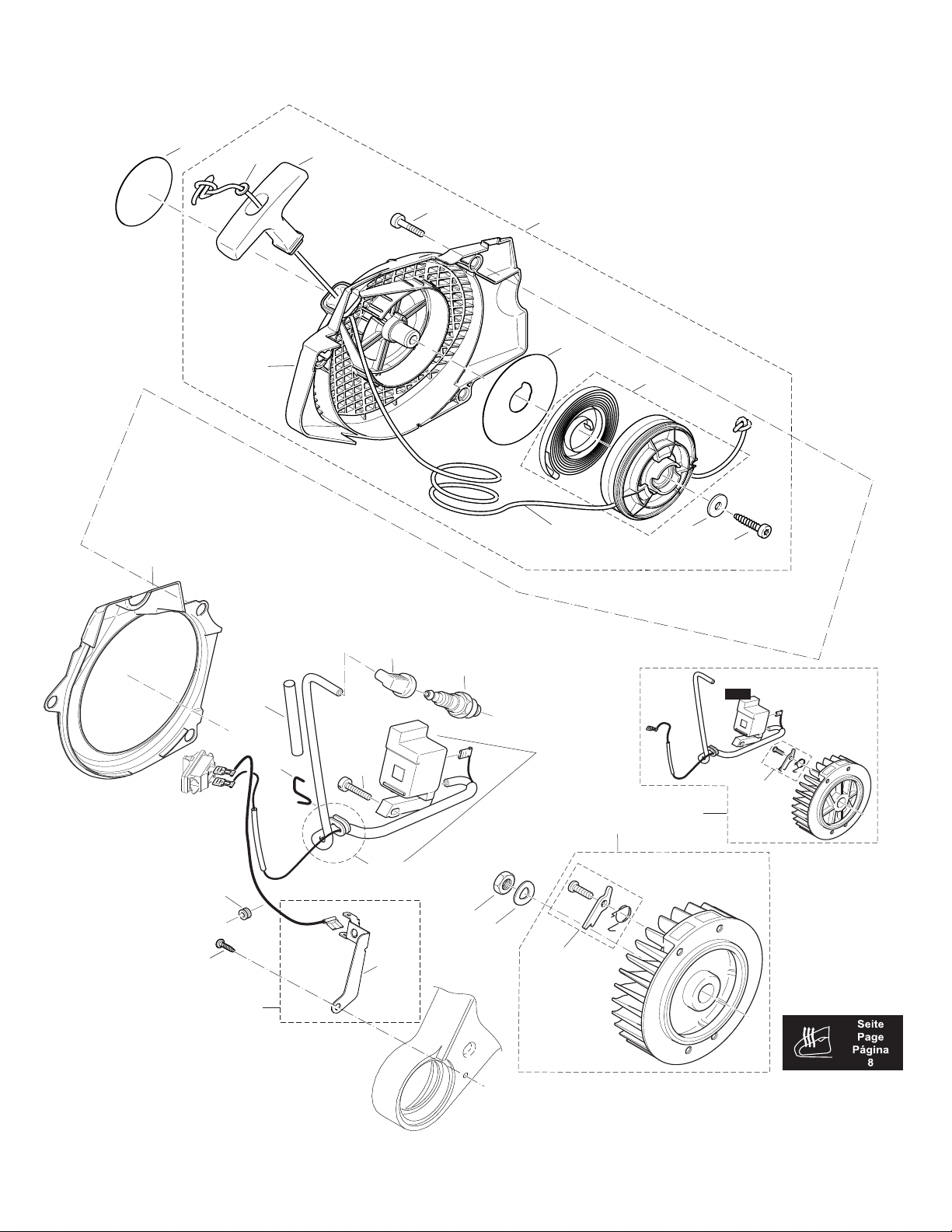 Seite
Page
Página
8