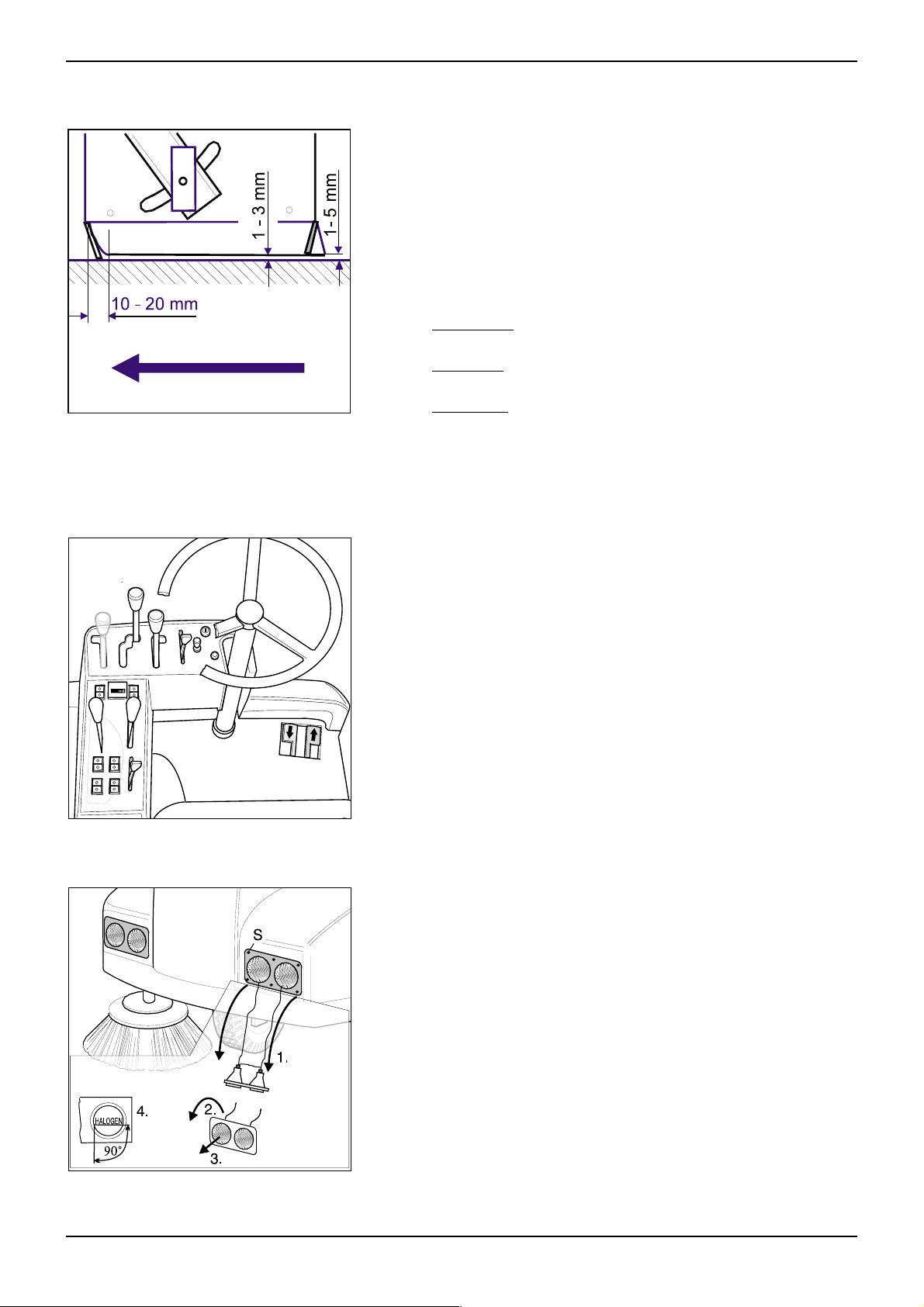 1 - 3 mm

1 - 5 mm

10 - 20 mm

S

1.

2.

3.

4.

HALOGEN

90°