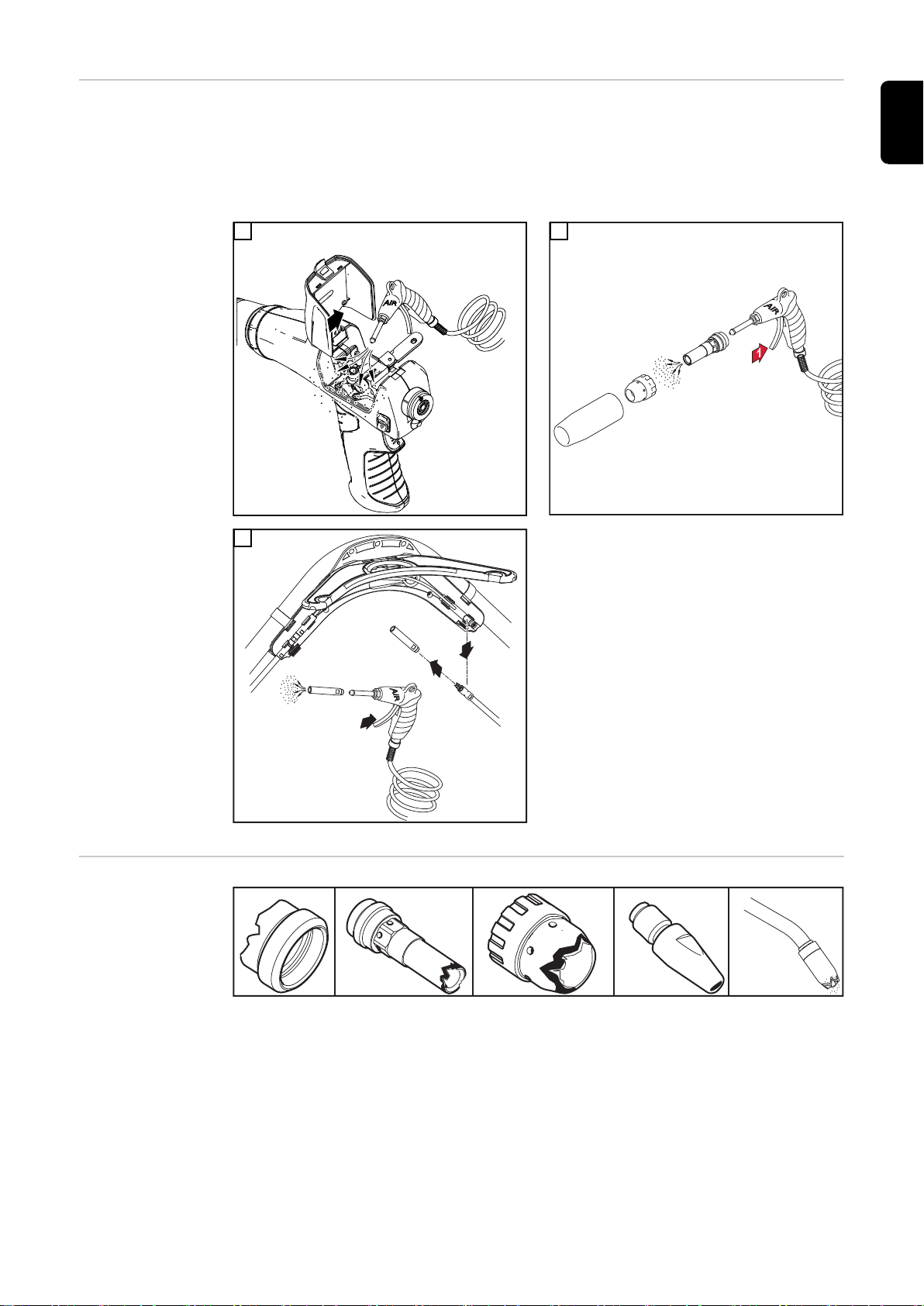 AIR

AIR

1

AIR