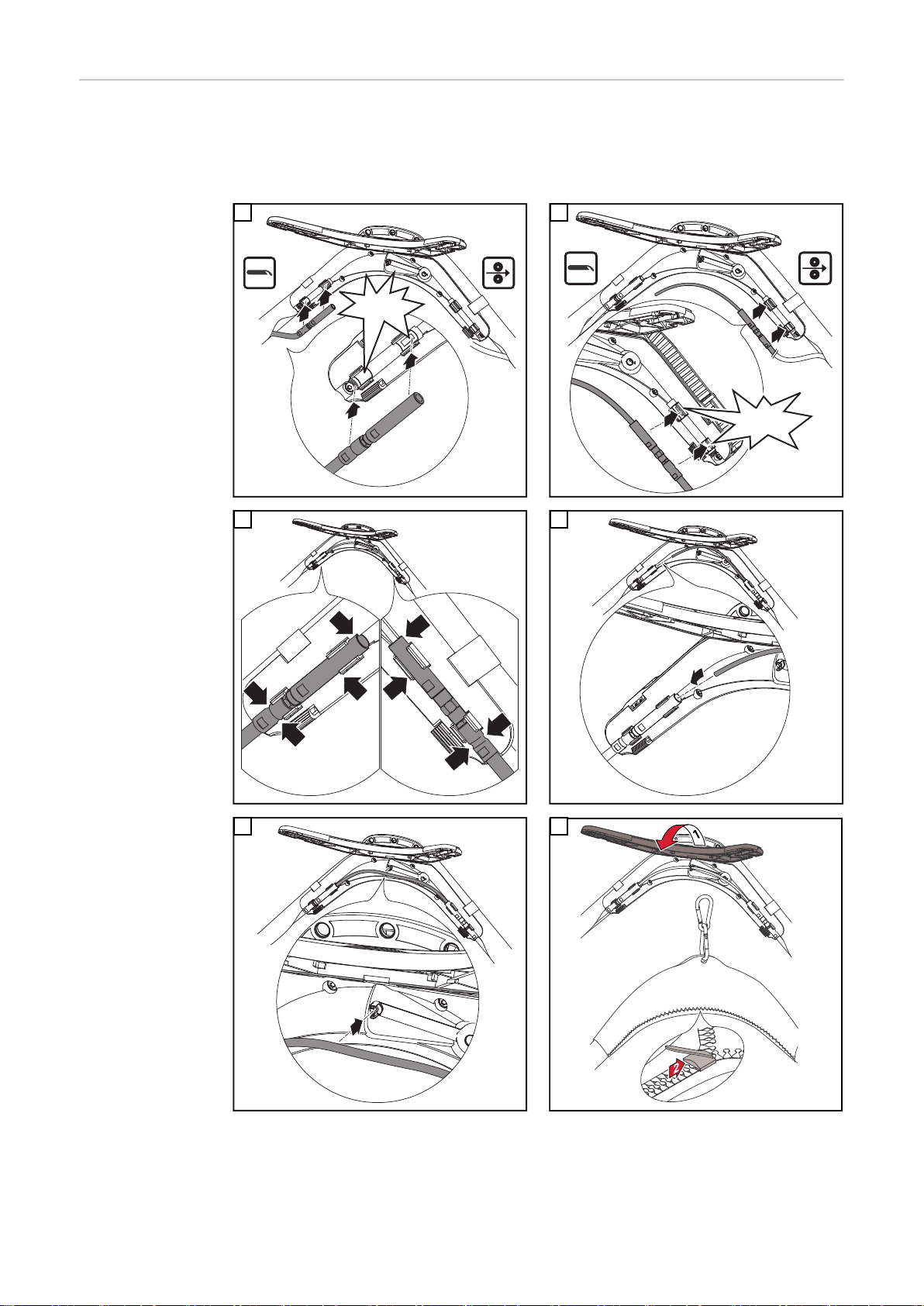 1

2