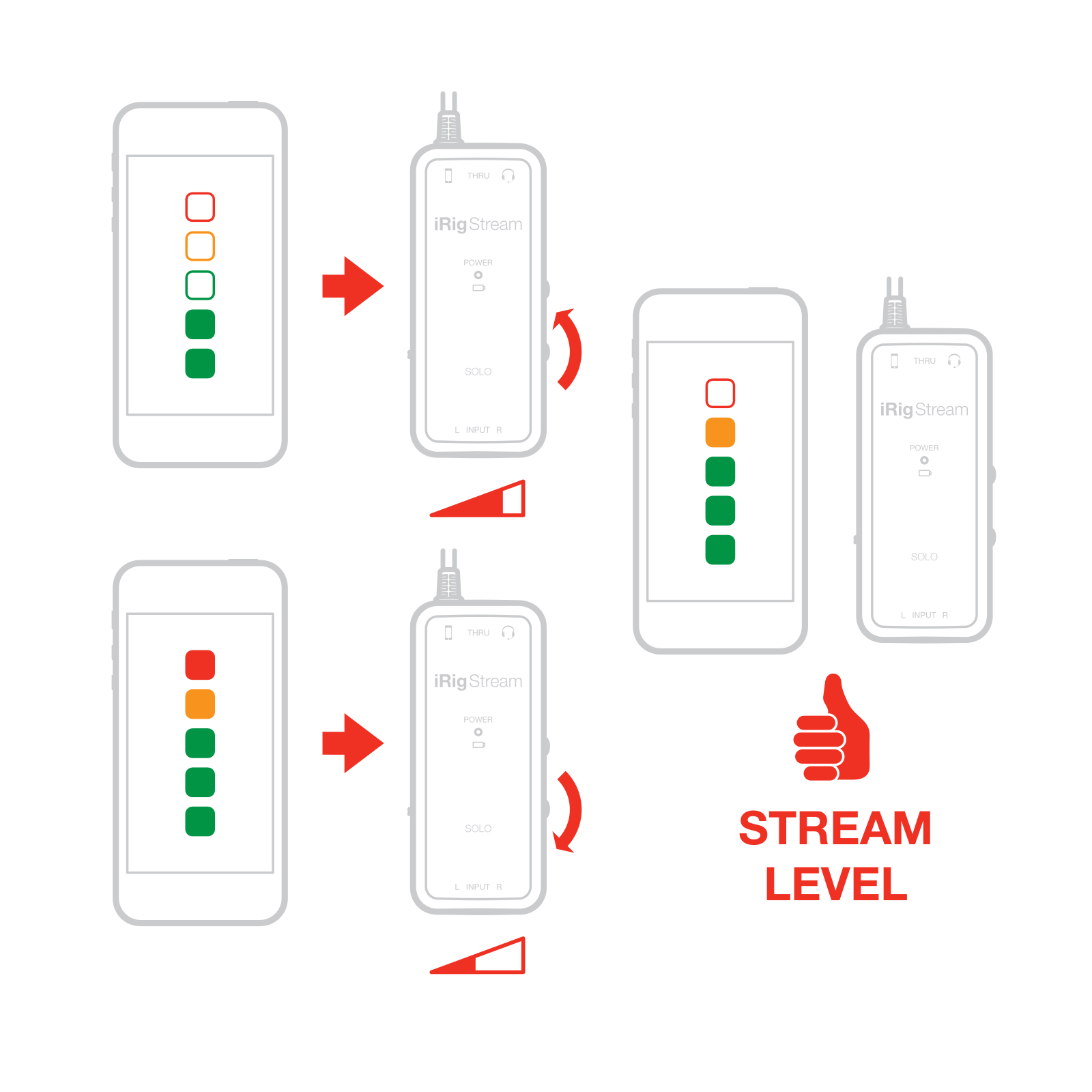 THRU

iRig Stream

POWER

SOLO

L INPUT R

THRU

iRig Stream

POWER

SOLO

L INPUT R

THRU

iRig Stream

POWER

SOLO

L INPUT R

STREAM LEVEL