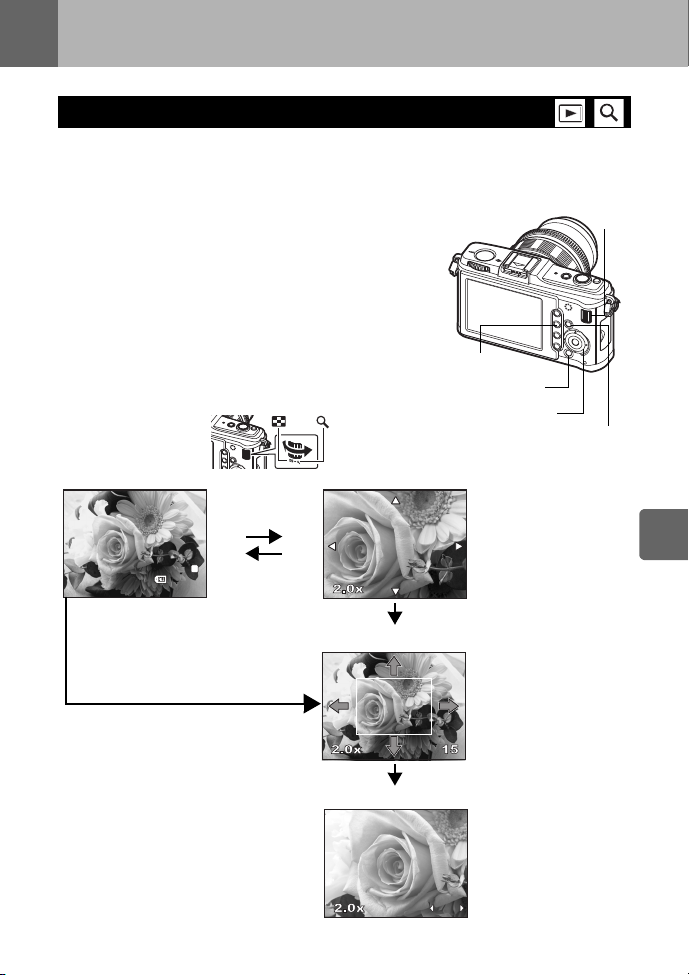 2.0x

2.0x 15

2.0x