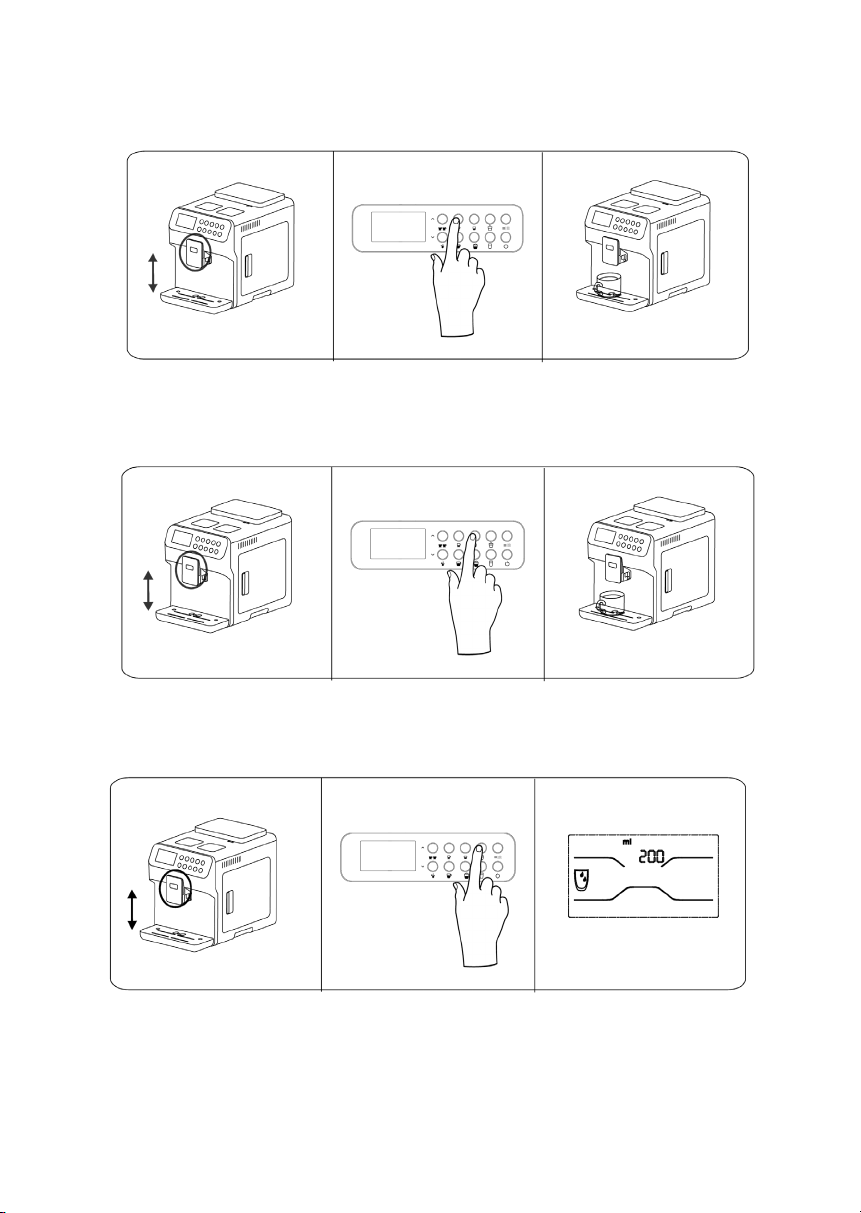 ml
200