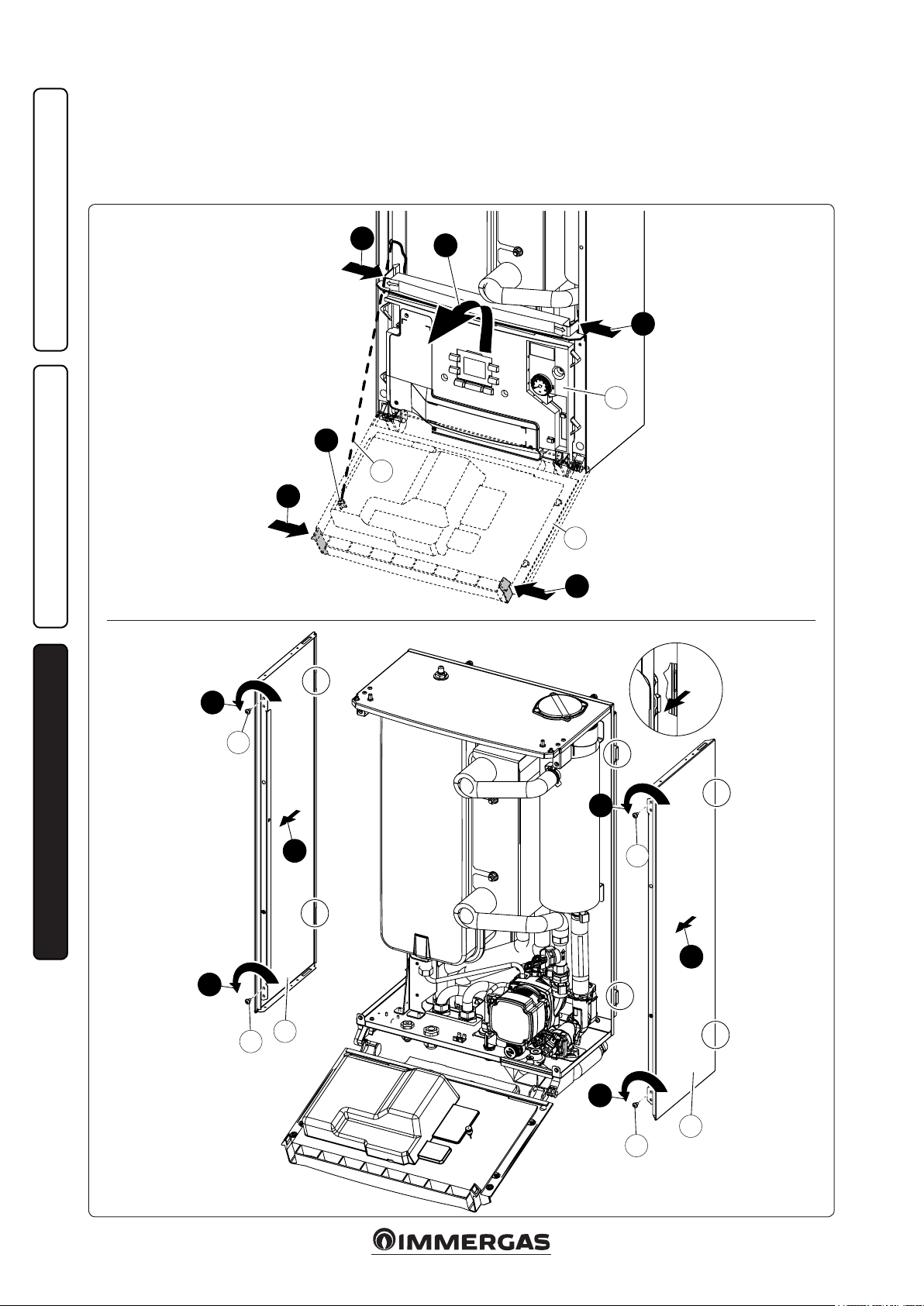 IMMERGAS