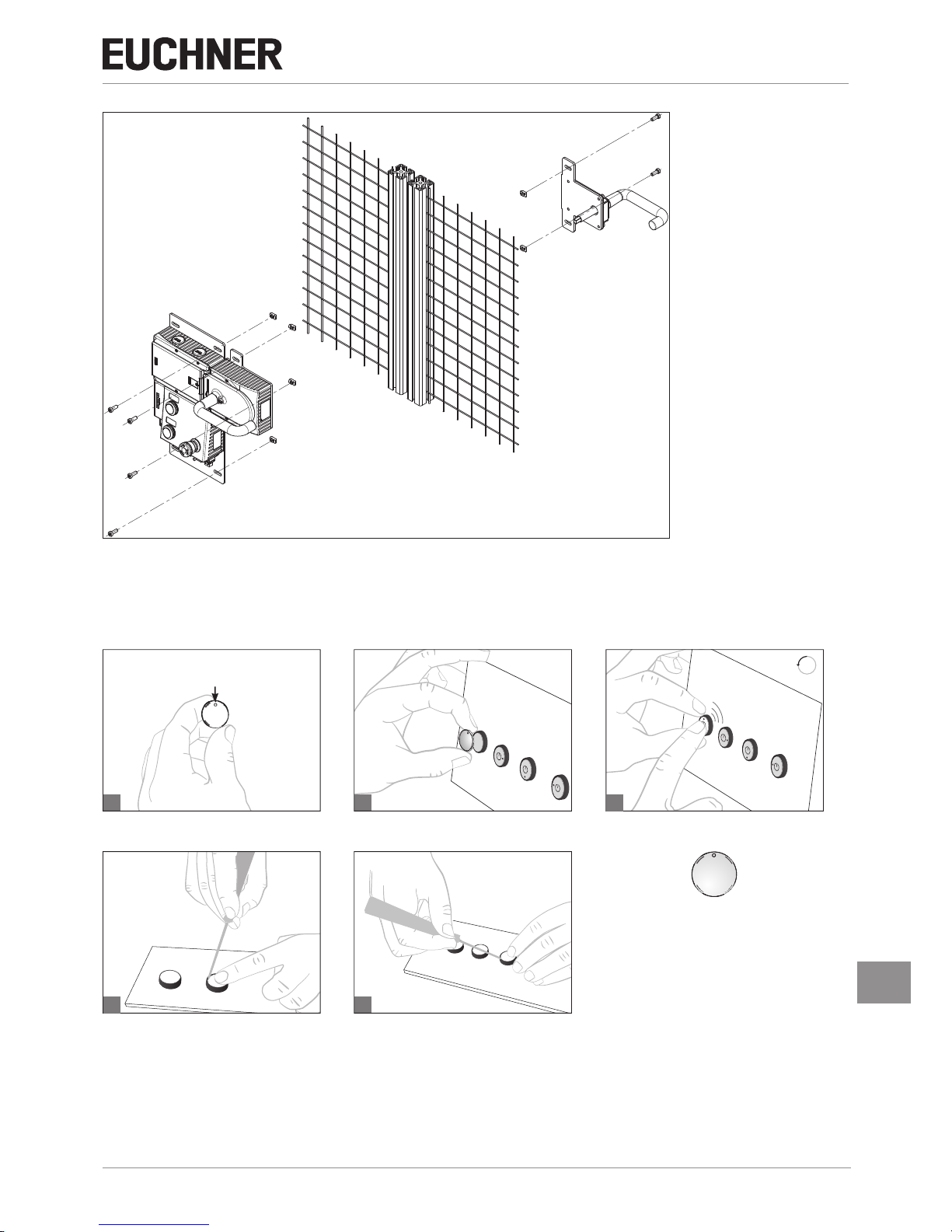 EUCHNER