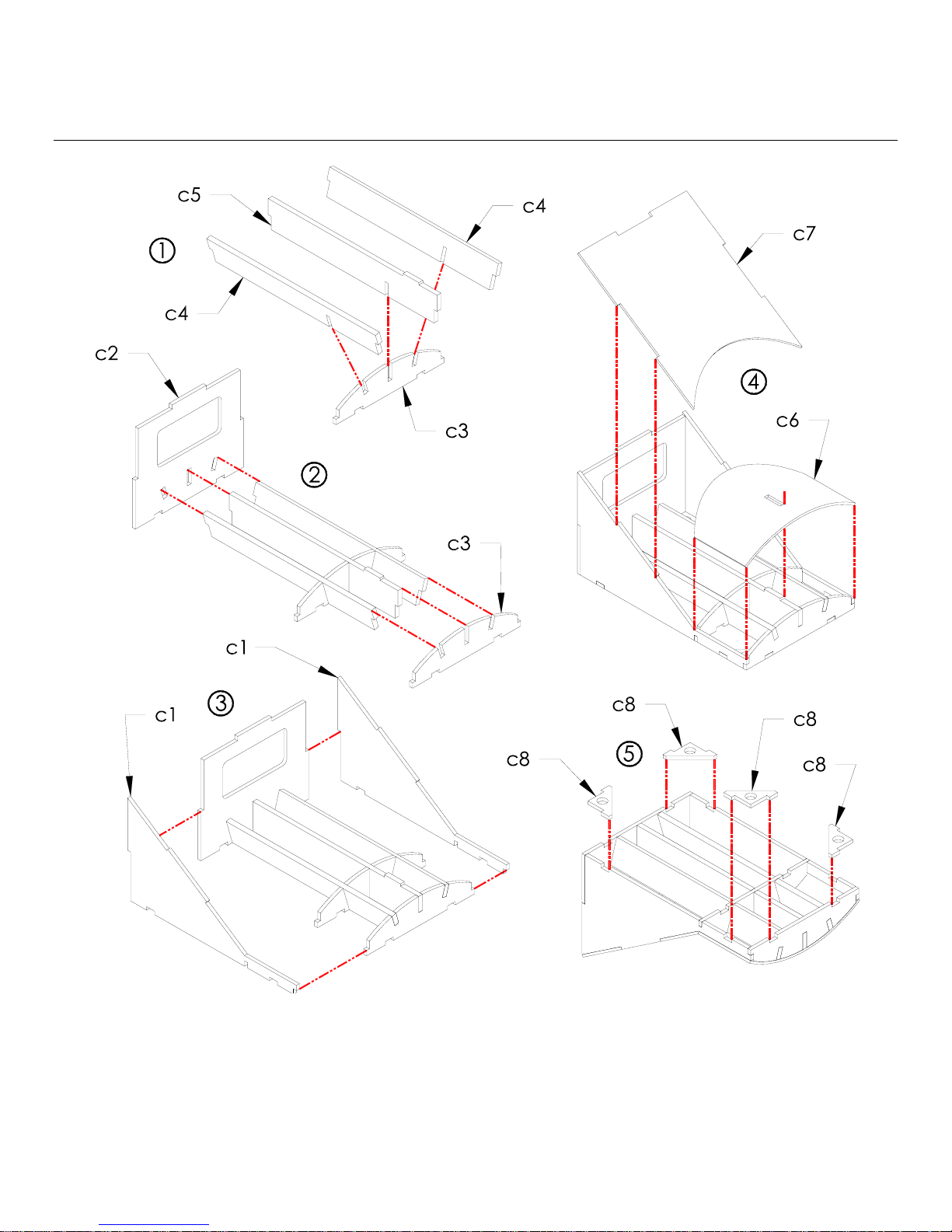 c5
c4
①
c4
c2
c3
②
c3
c1
③
c1
c7
④
c6
c8
c8
c8
⑤
c8