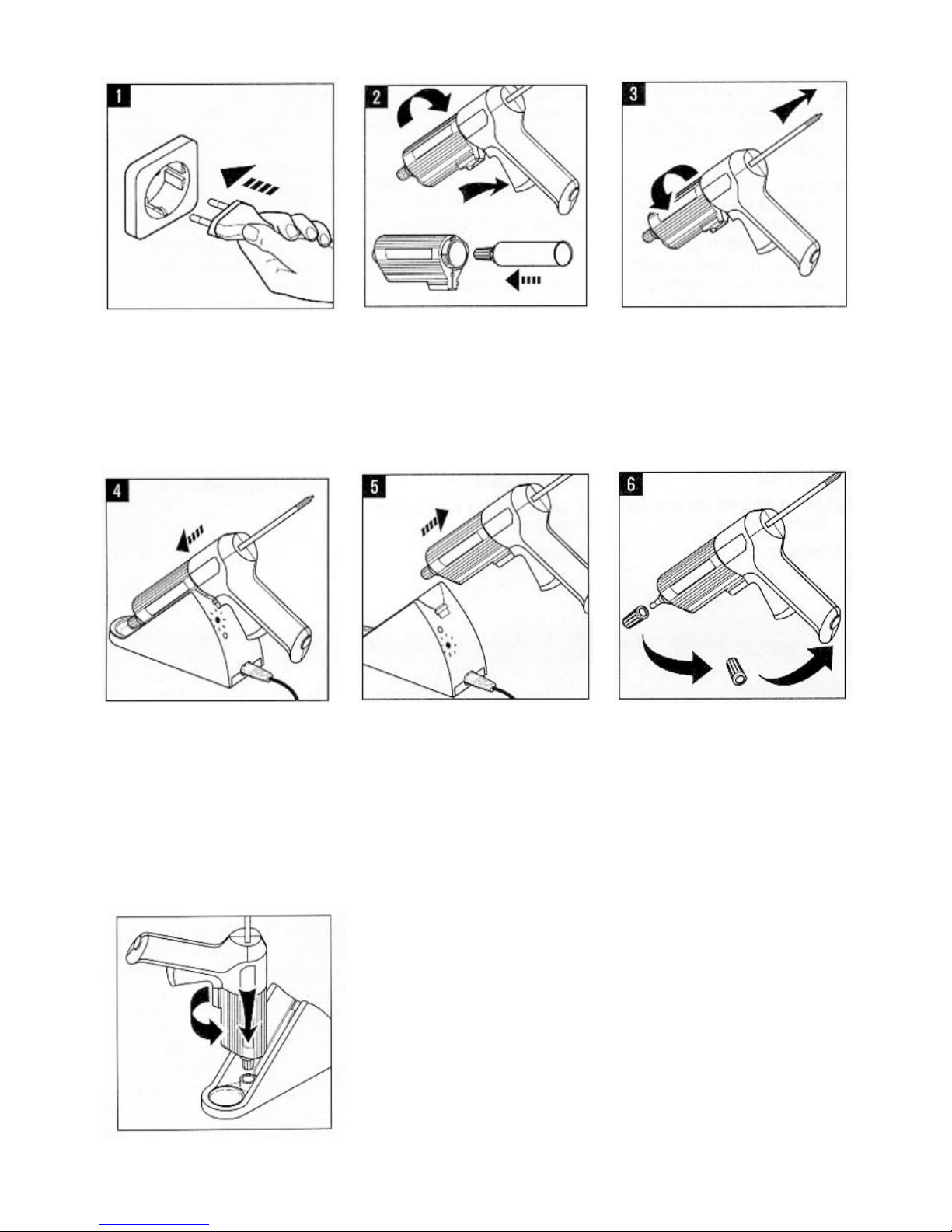 1

2

3

4

5

6