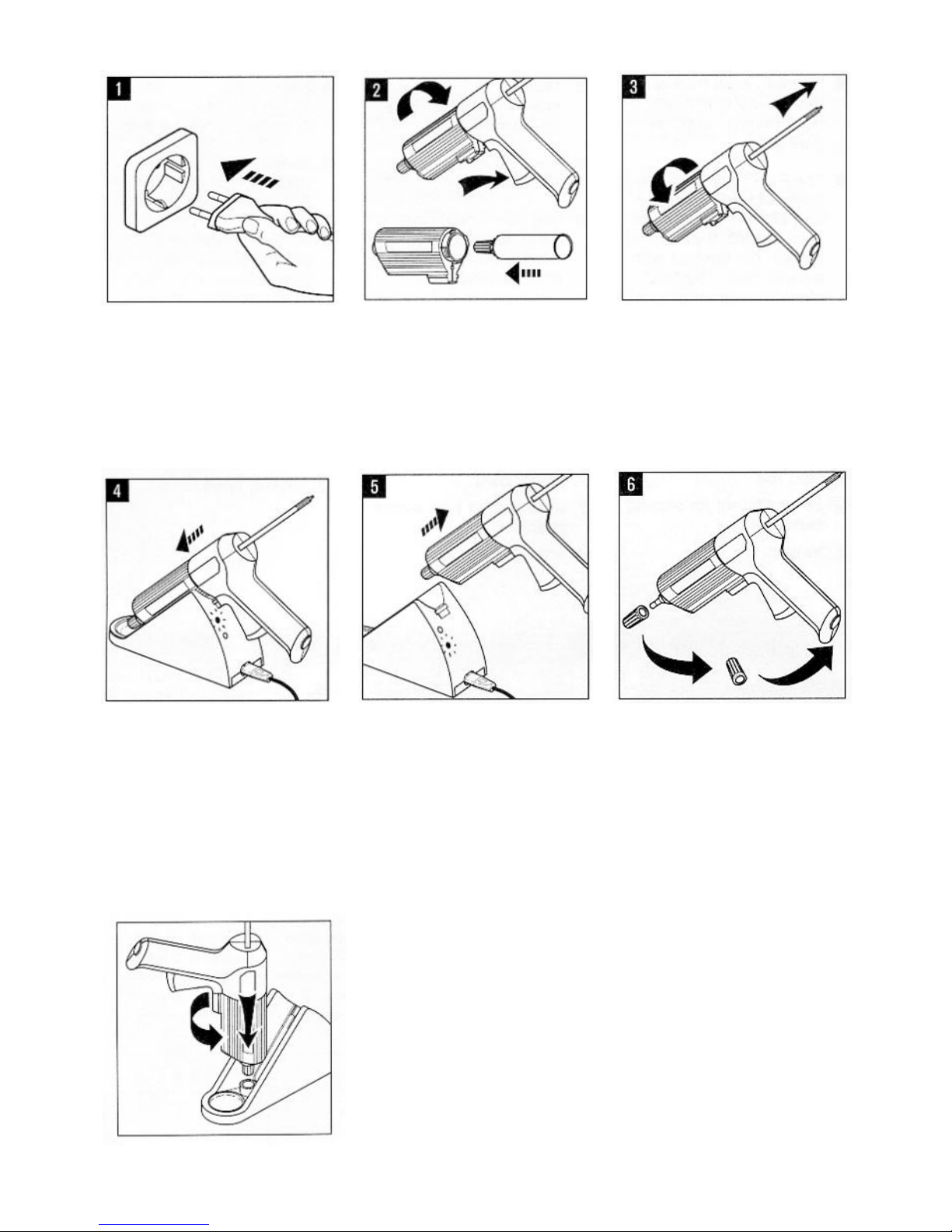 1

2

3

4

5

6