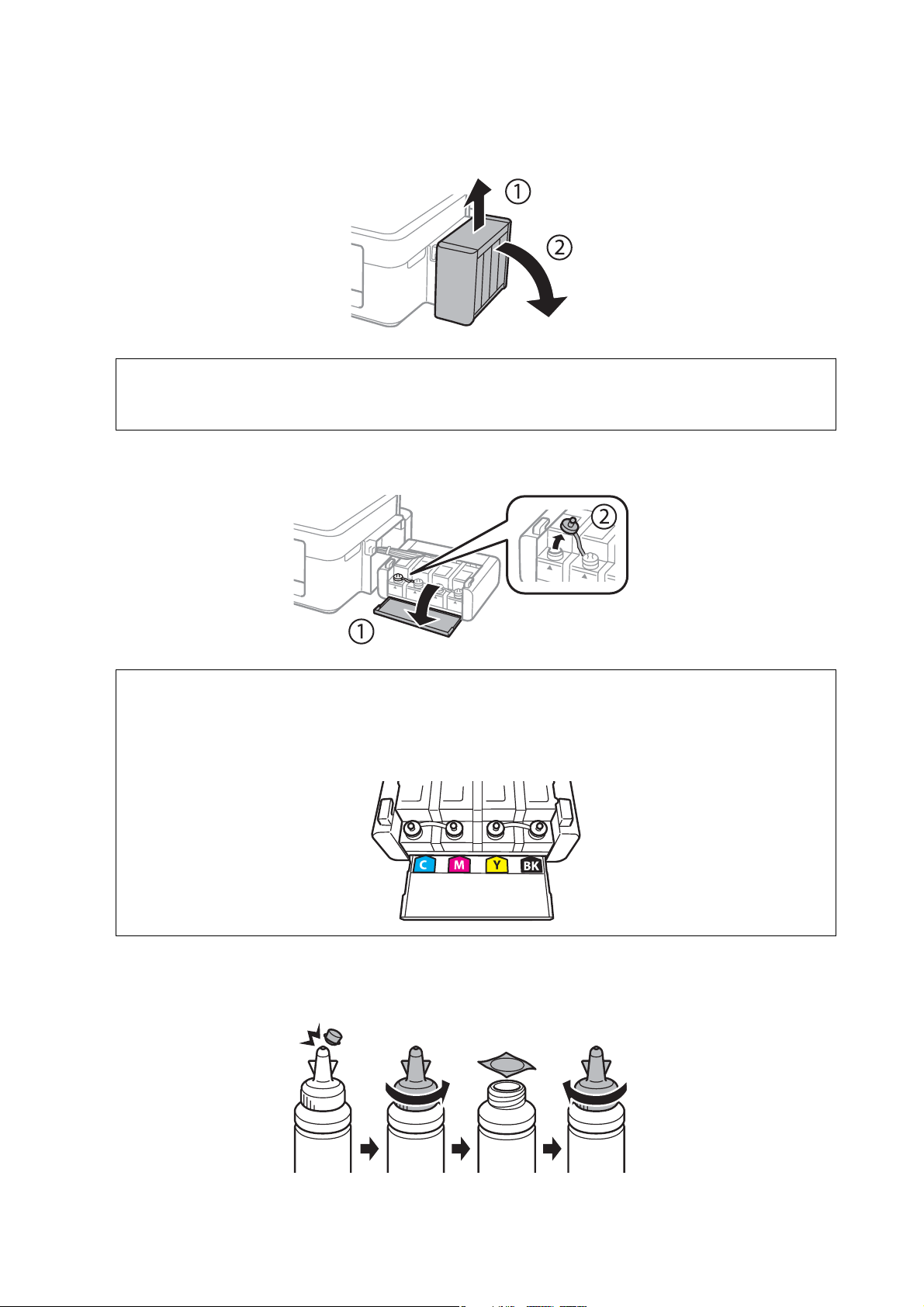 ①
②

②
①

C M Y BK