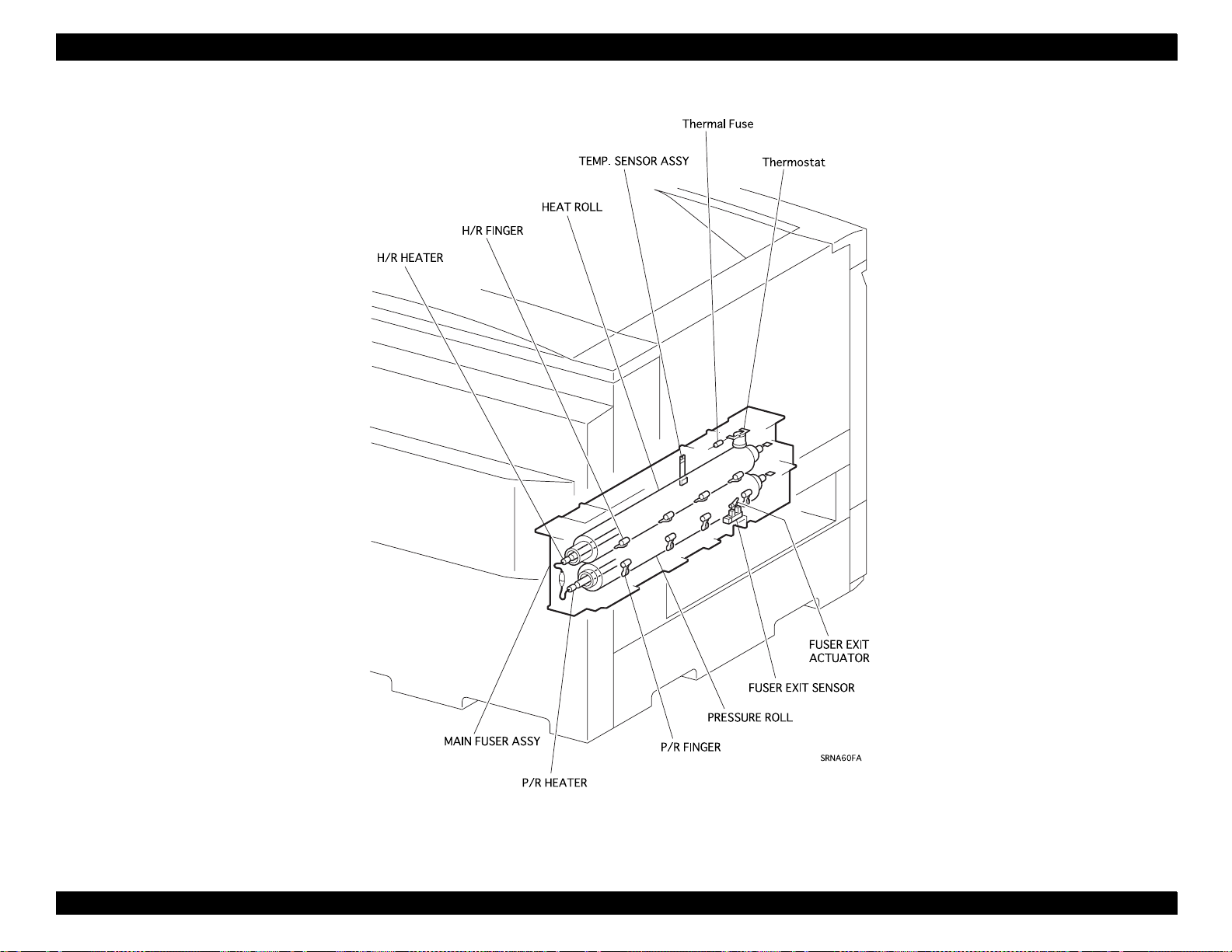 Thermal Fuse
TEMP. SENSOR ASSY
Thermostat
HEAT ROLL
H/R FINGER
H/R HEATER
FUSER EXIT ACTUATOR
FUSER EXIT SENSOR
PRESSURE ROLL
MAIN FUSER ASSY
P/R FINGER
SRNA60FA
P/R HEATER