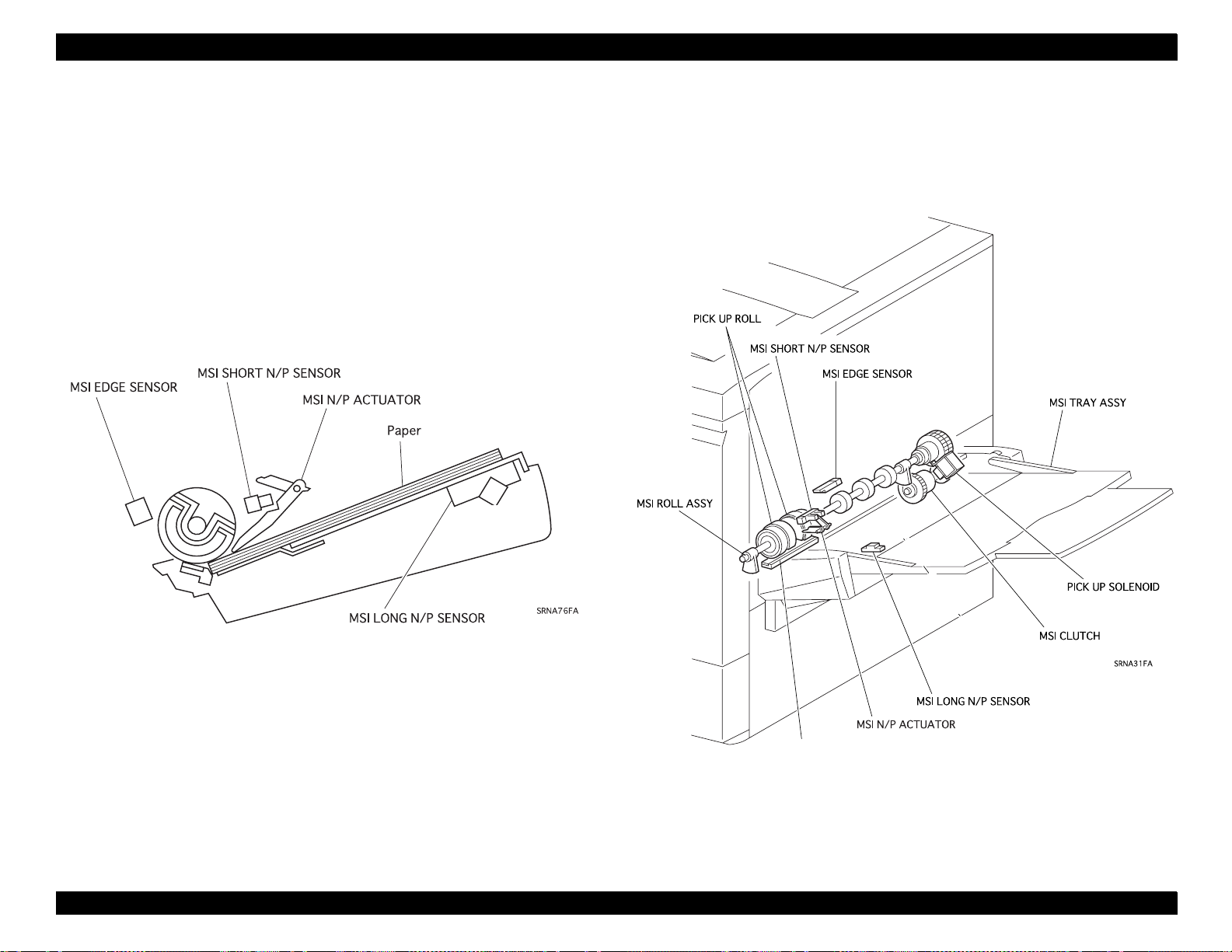 MSI EDGE SENSOR
MSI SHORT N/P SENSOR
MSI N/P ACTUATOR
Paper
MSI LONG N/P SENSOR
SRNA76FA

PICK UP ROLL
MSI SHORT N/P SENSOR
MSI EDGE SENSOR
MSI TRAY ASSY
MSI ROLL ASSY
PICK UP SOLENOID
MSI CLUTCH
SRNA31FA
MSI LONG N/P SENSOR
MSI N/P ACTUATOR