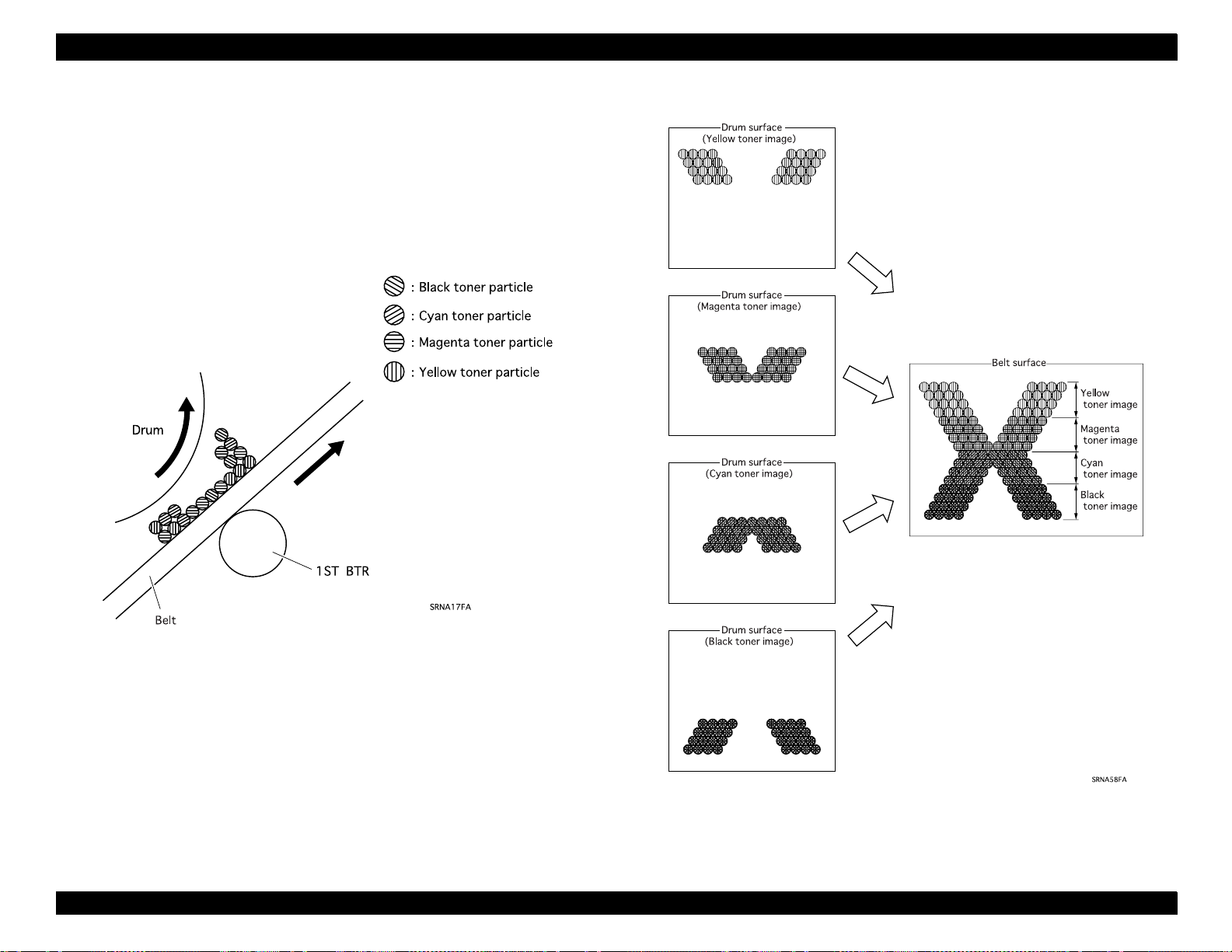 : Black toner particle
: Cyan toner particle
: Magenta toner particle
: Yellow toner particle

Drum

1ST BTR

Belt

SRNA17FA

Drum surface
(Yellow toner image)

Drum surface
(Magenta toner image)

Drum surface
(Cyan toner image)

Drum surface
(Black toner image)

Belt surface

Yellow toner image
Magenta toner image
Cyan toner image
Black toner image

SRNA58FA