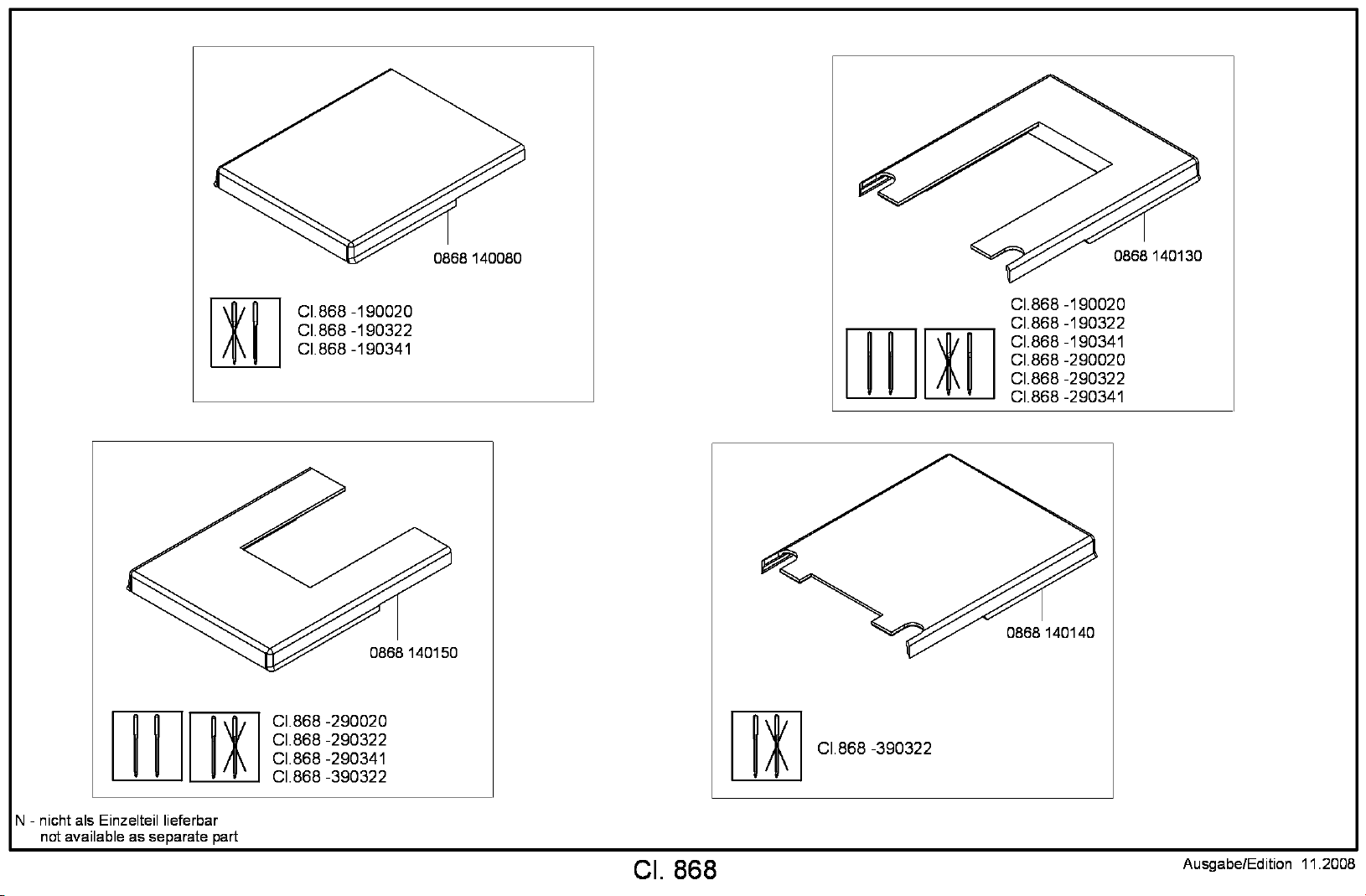 0868 140080

Cl.868 -190020
Cl.868 -190322
Cl.868 -190341

0868 140130

Cl.868 -190020
Cl.868 -190322
Cl.868 -190341
Cl.868 -290020
Cl.868 -290322
Cl.868 -290341

0868 140150

Cl.868 -290020
Cl.868 -290322
Cl.868 -290341
Cl.868 -390322

0868 140140

Cl.868 -390322

N - nicht als Einzelteil lieferbar
not available as separate part

Cl. 868

Ausgabe/Edition 11.2008