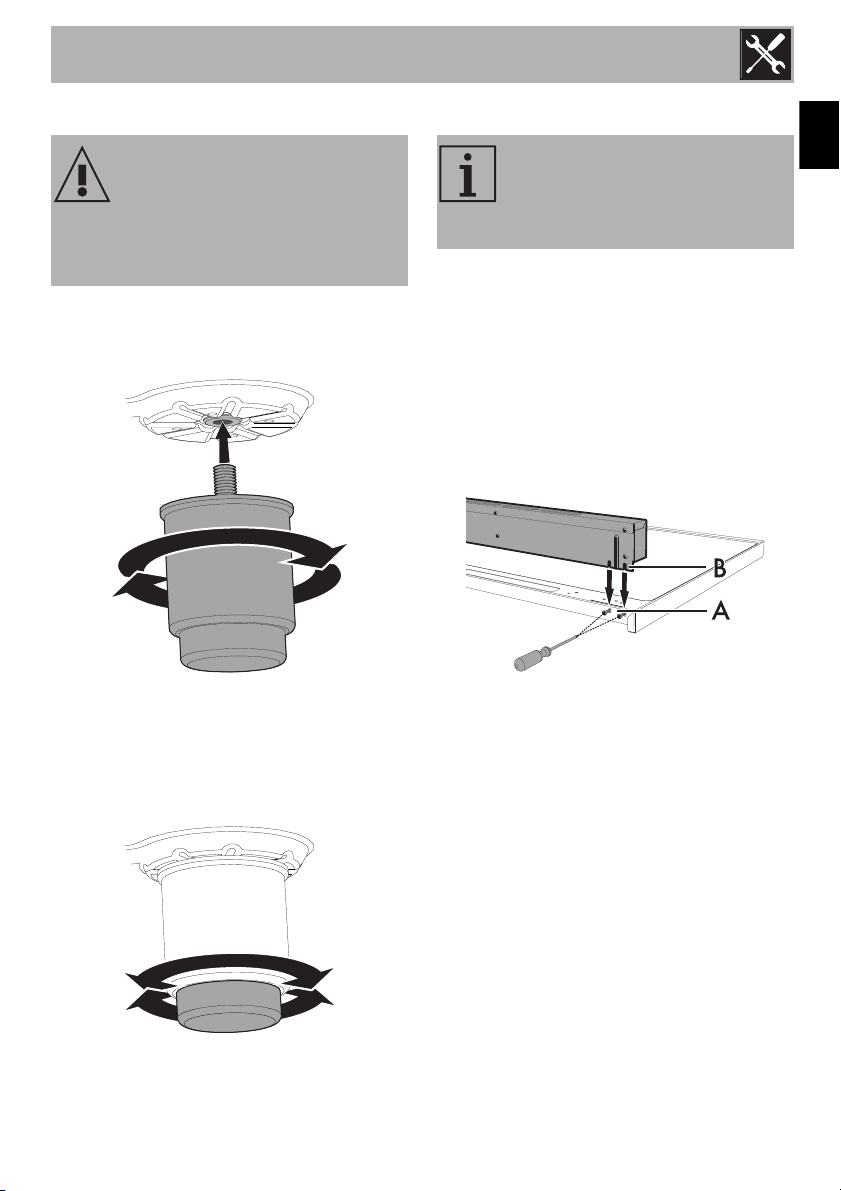 B

A