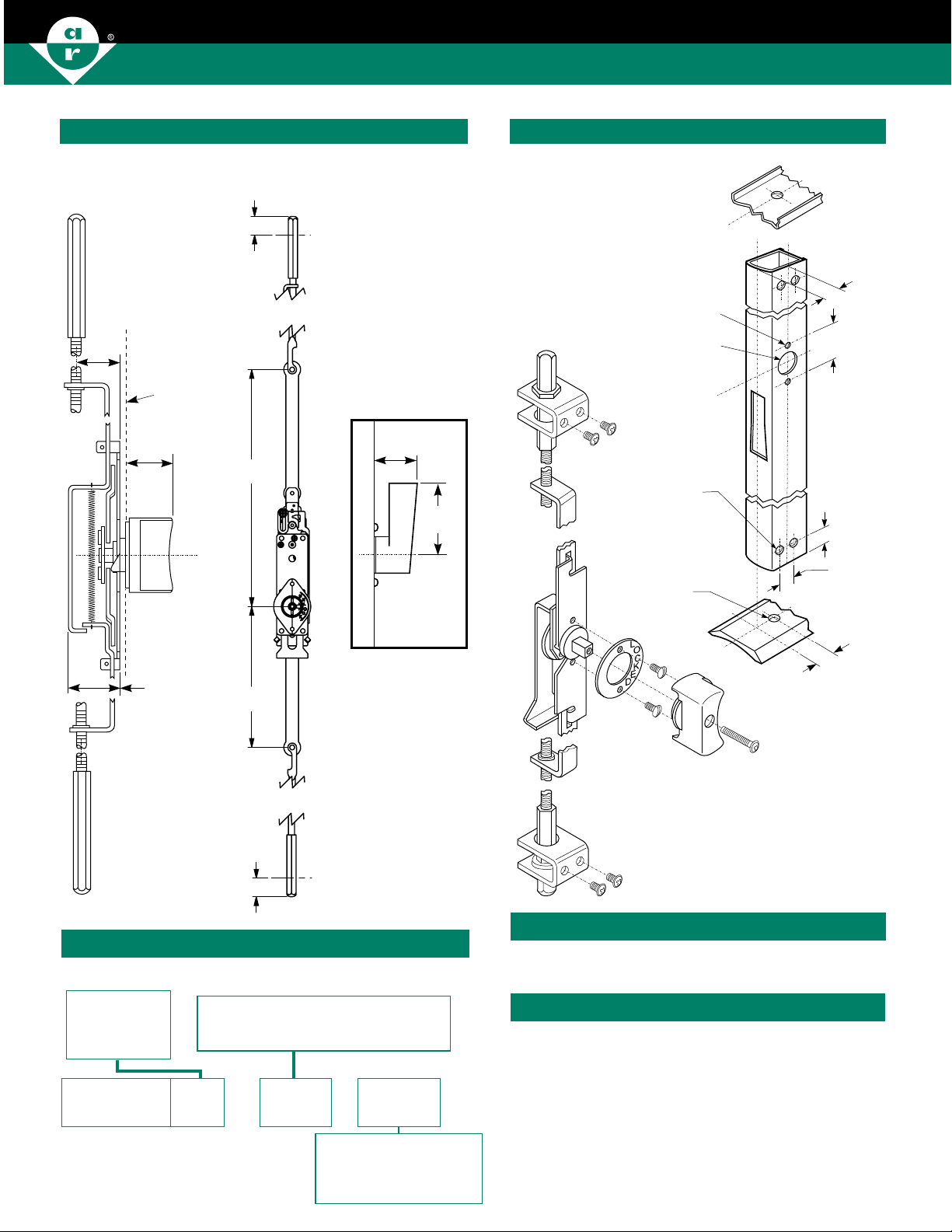 a
r
®

LOCKED