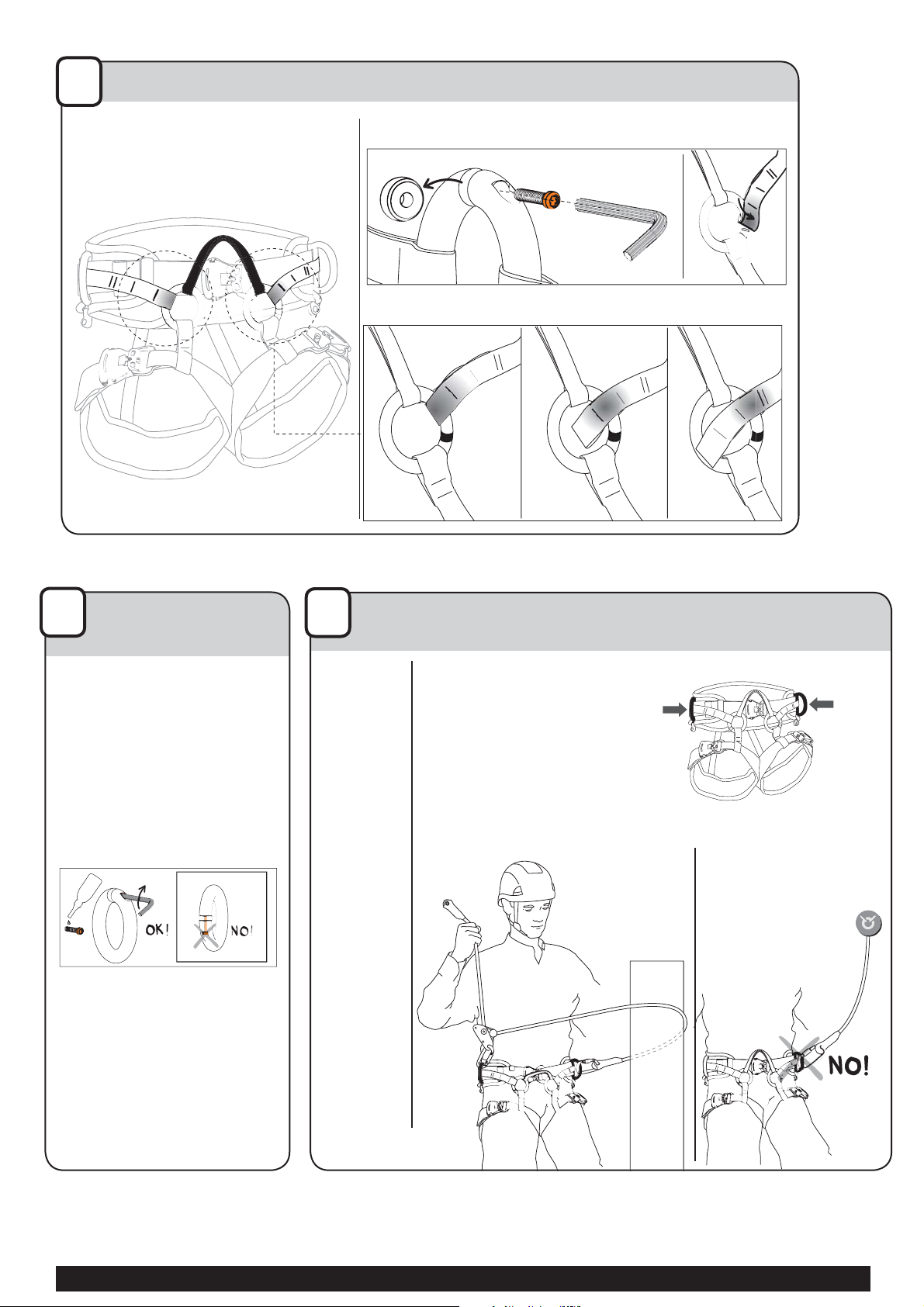 OK!

NO!

NO!