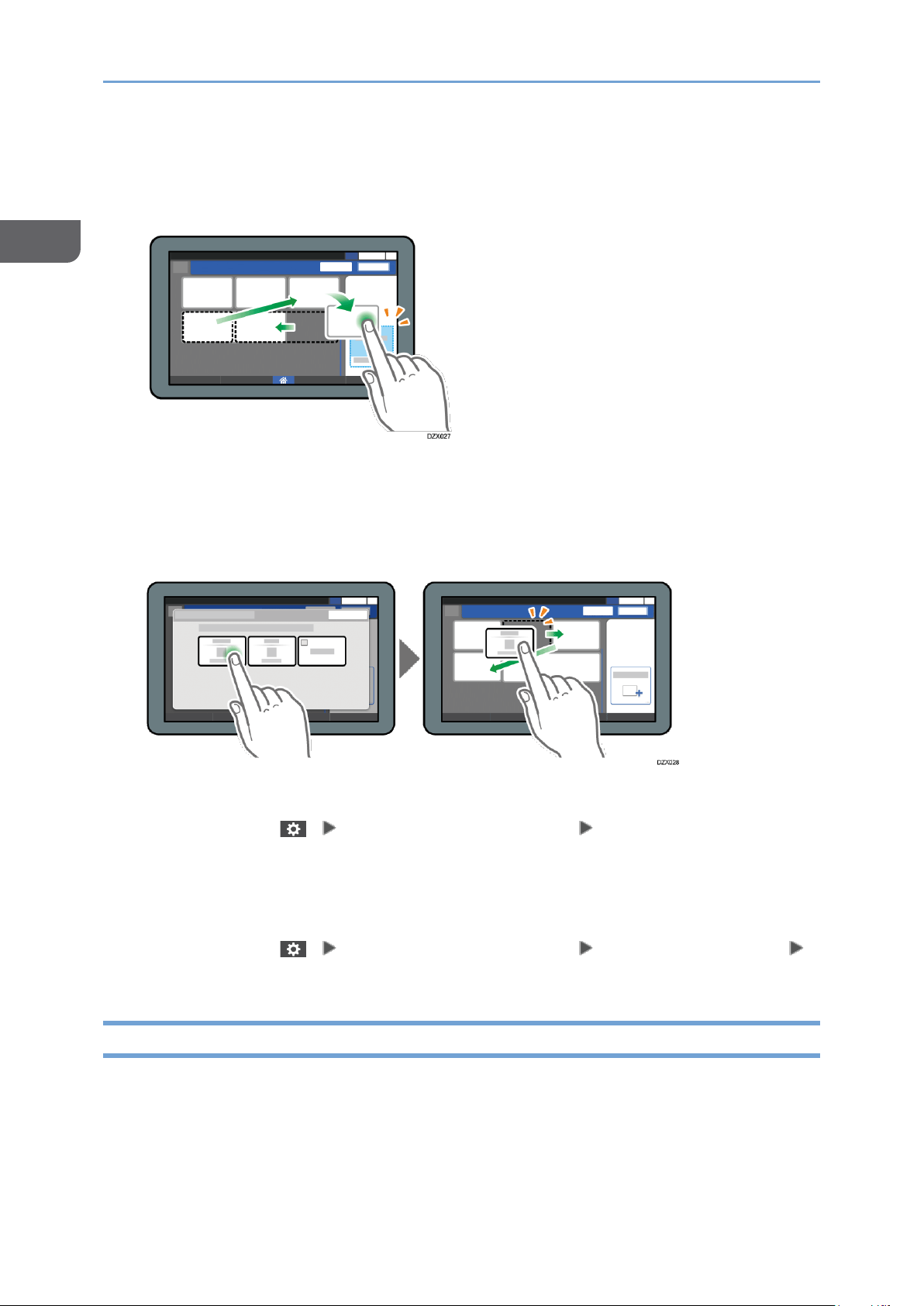 DZX027

DZX028