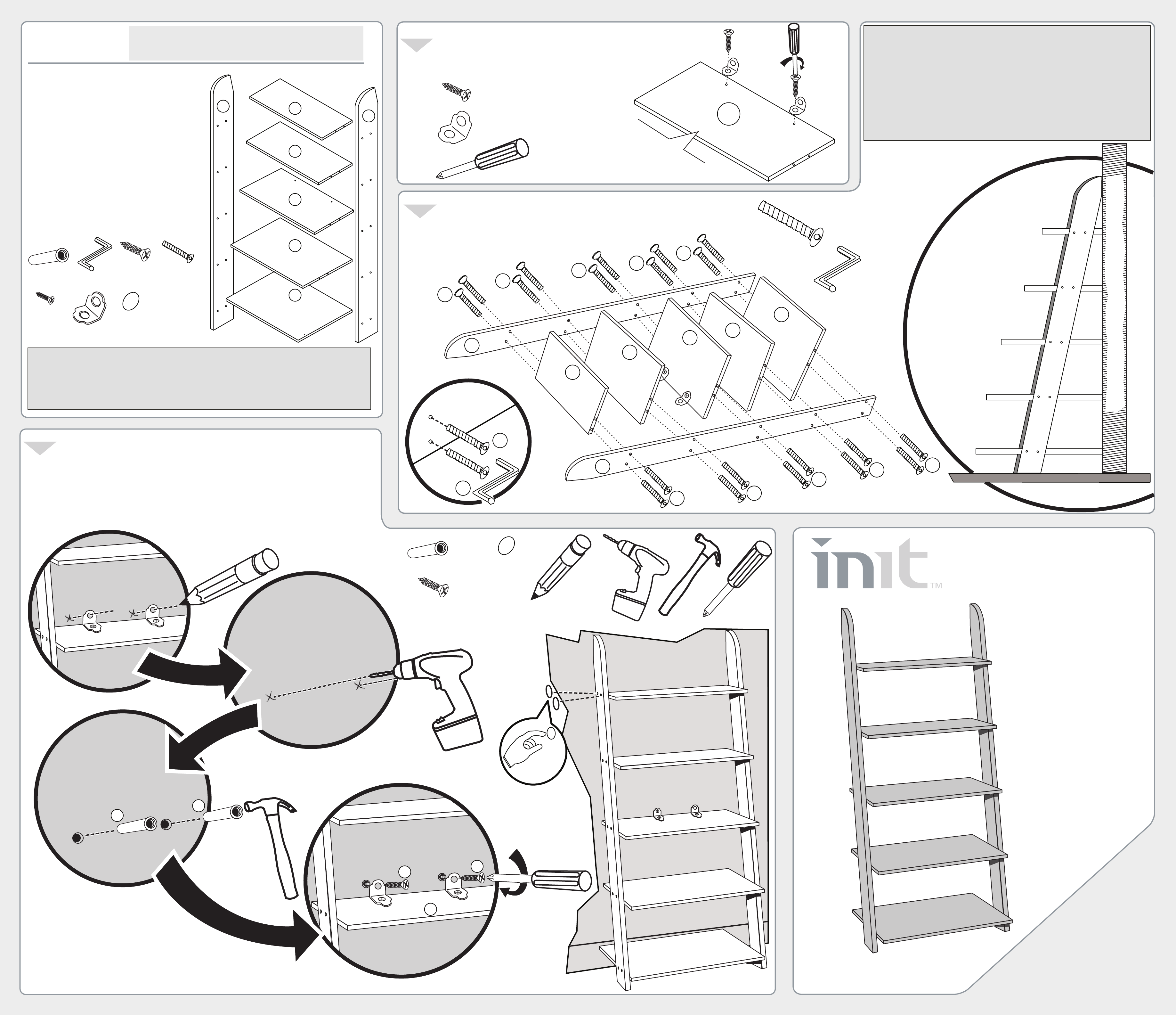 init™