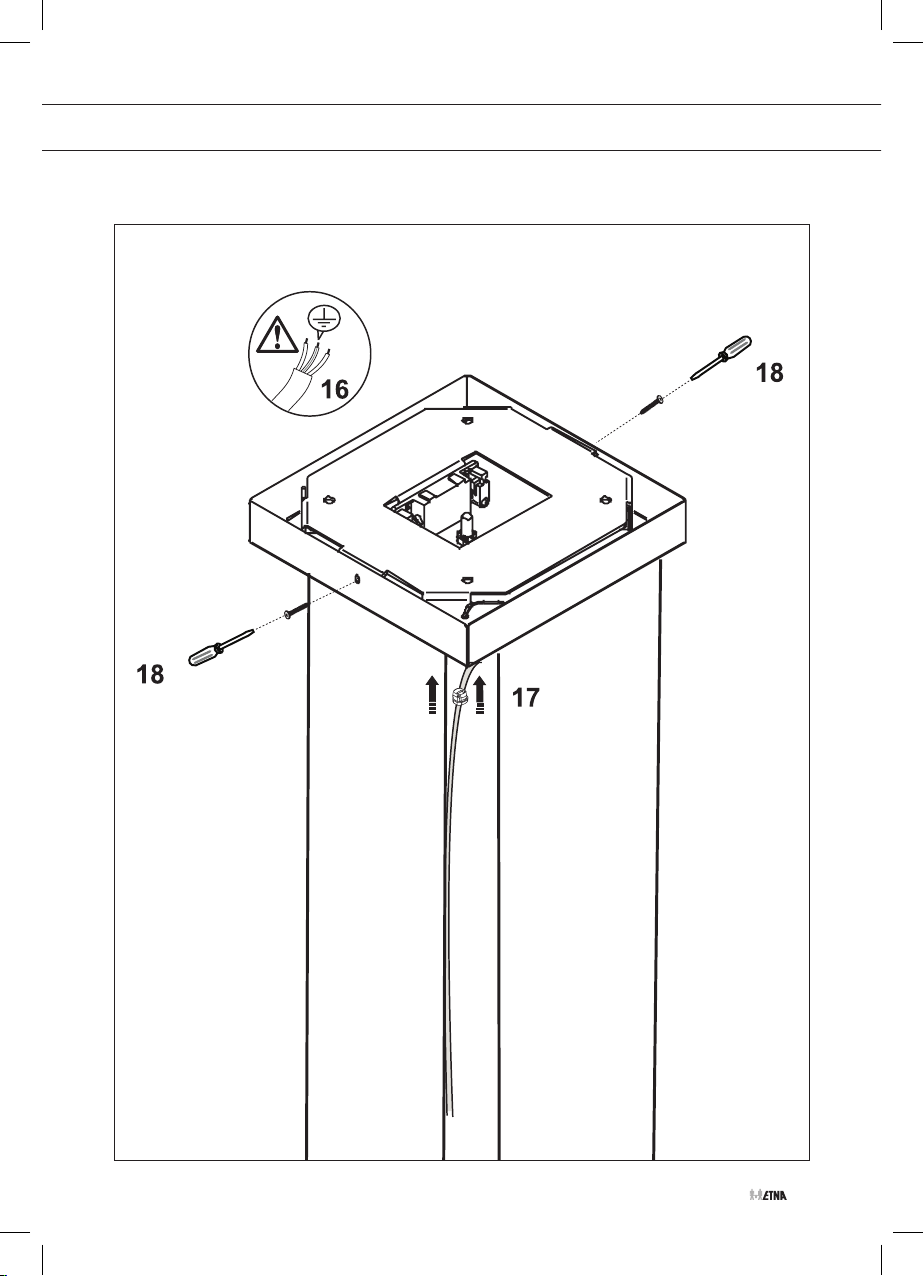 16

18

18

17

ETNA