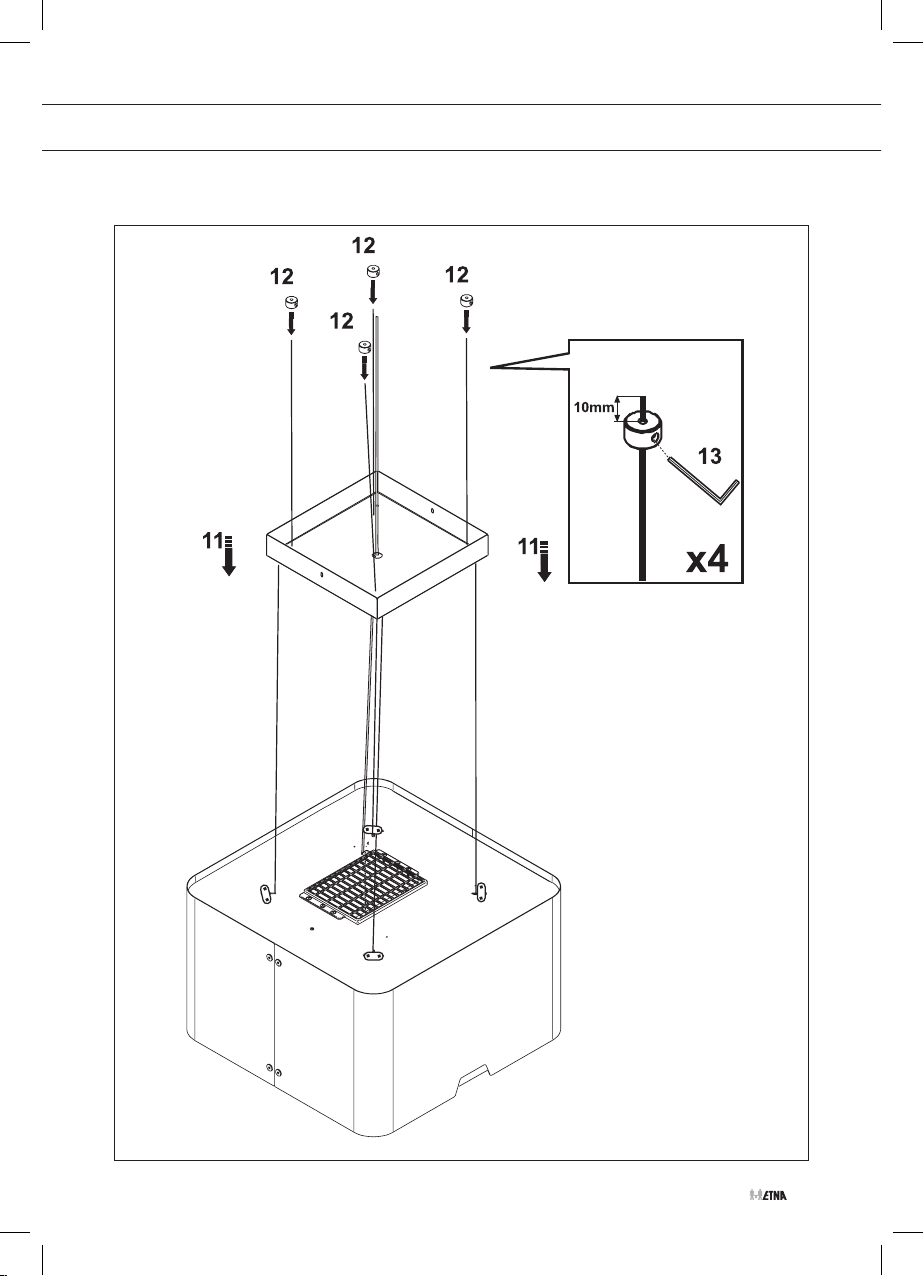 12

12

12

12

10mm

13

11

11

x4

ETNA