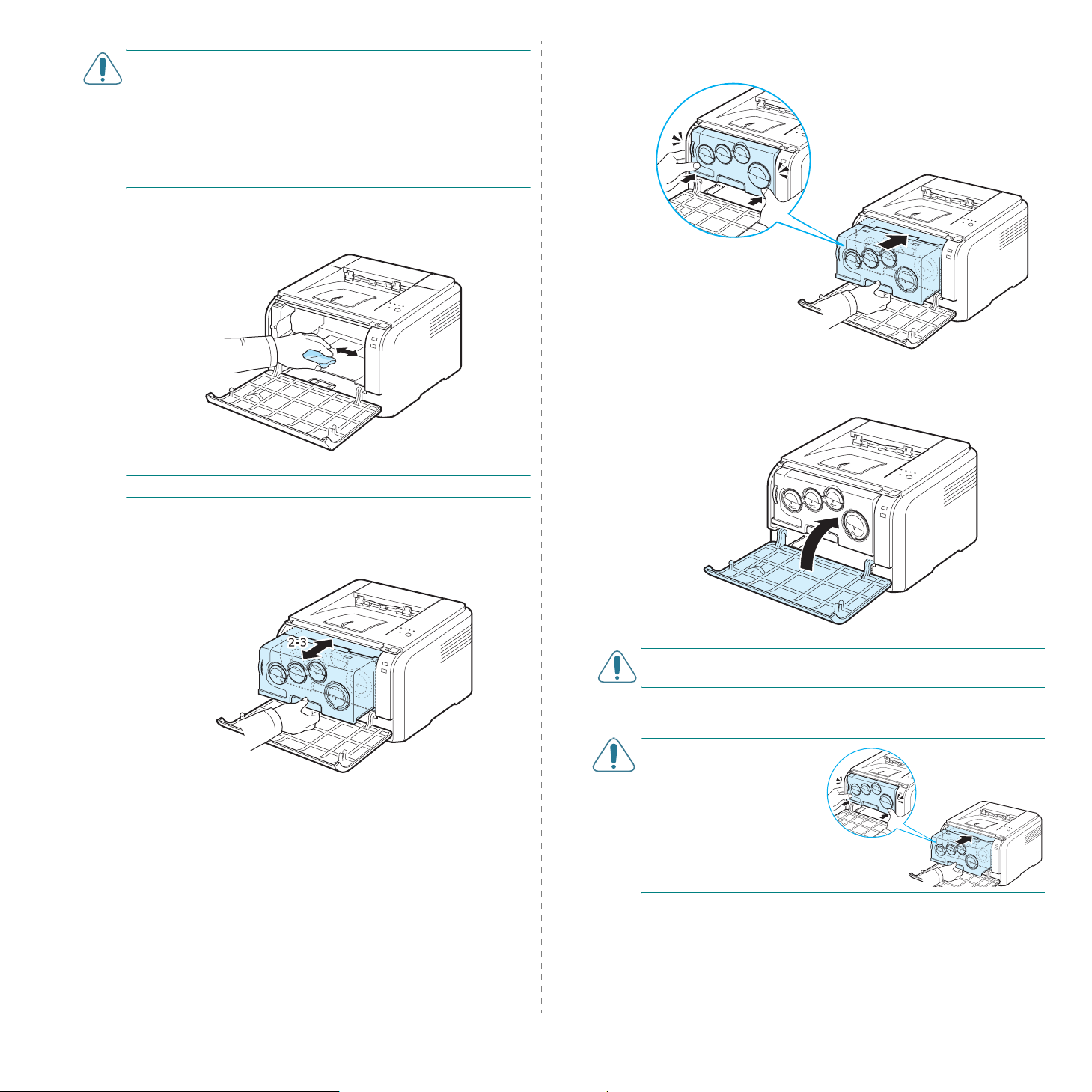 2-3