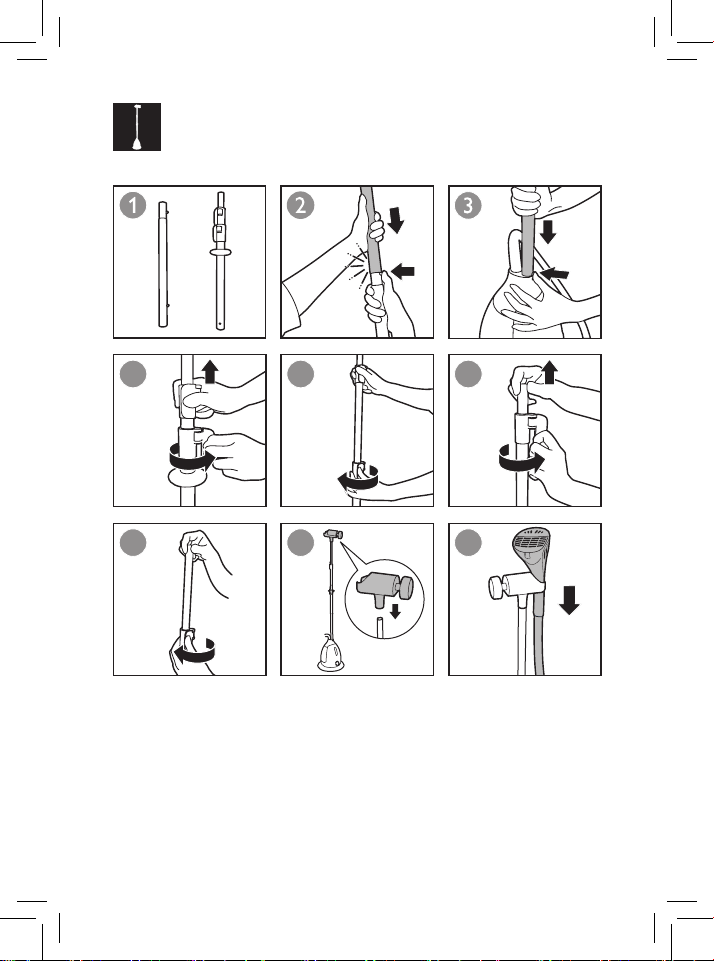 1

2

3