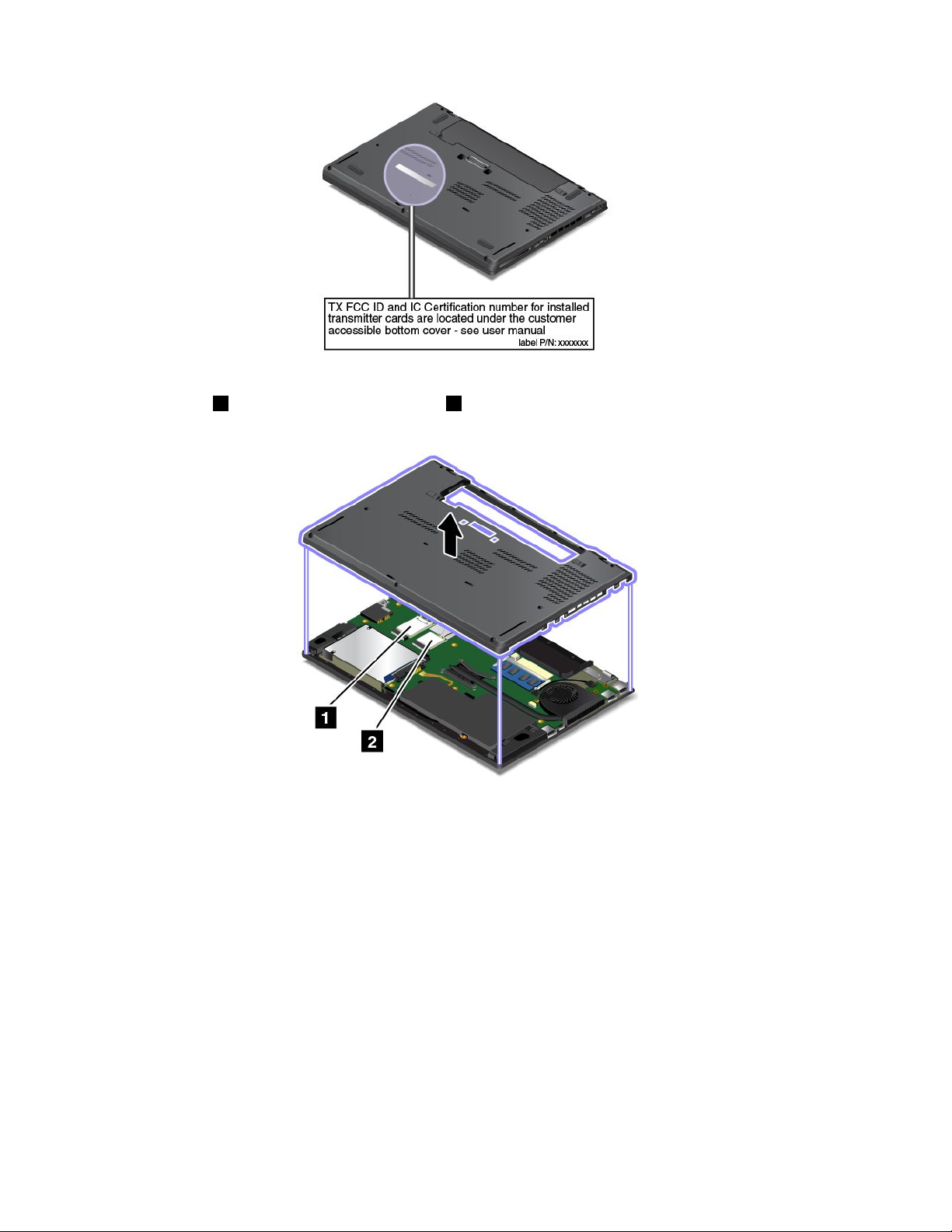 TX FCC ID and IC Certification number for installed transmitter cards are located under the customer accessible bottom cover - see user manual
label P/N: xxxxxxx

1

2