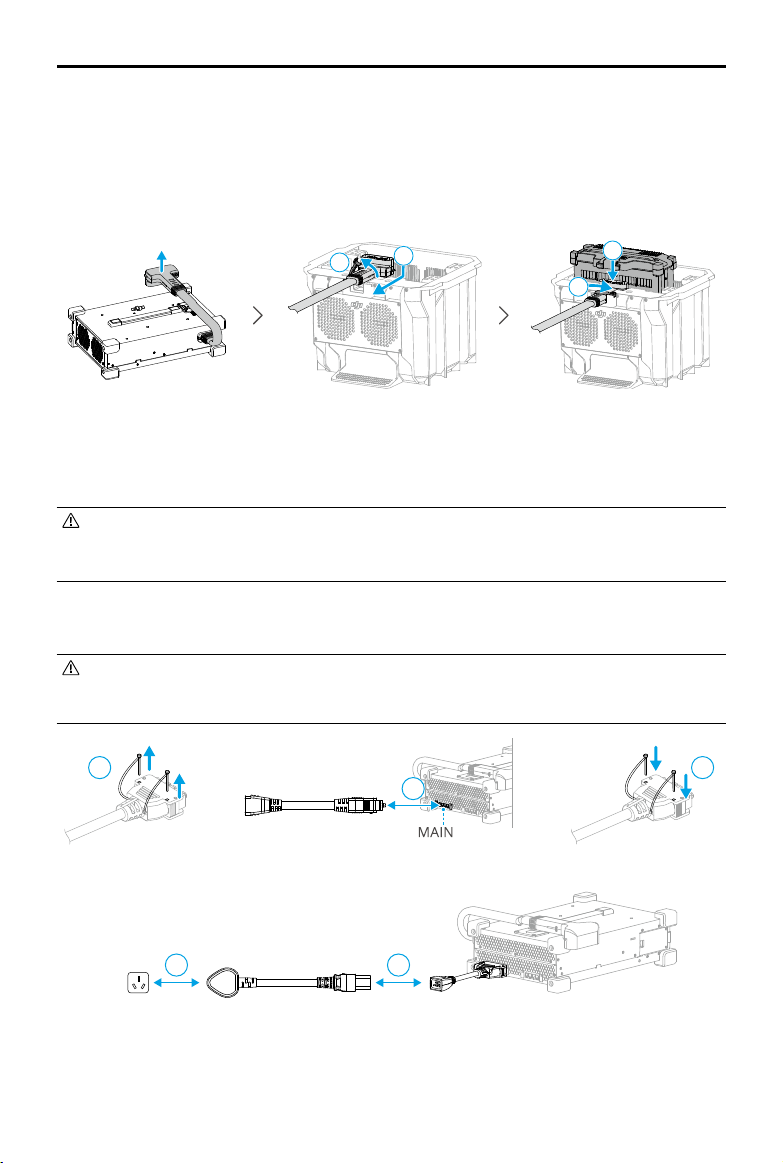 MAIN