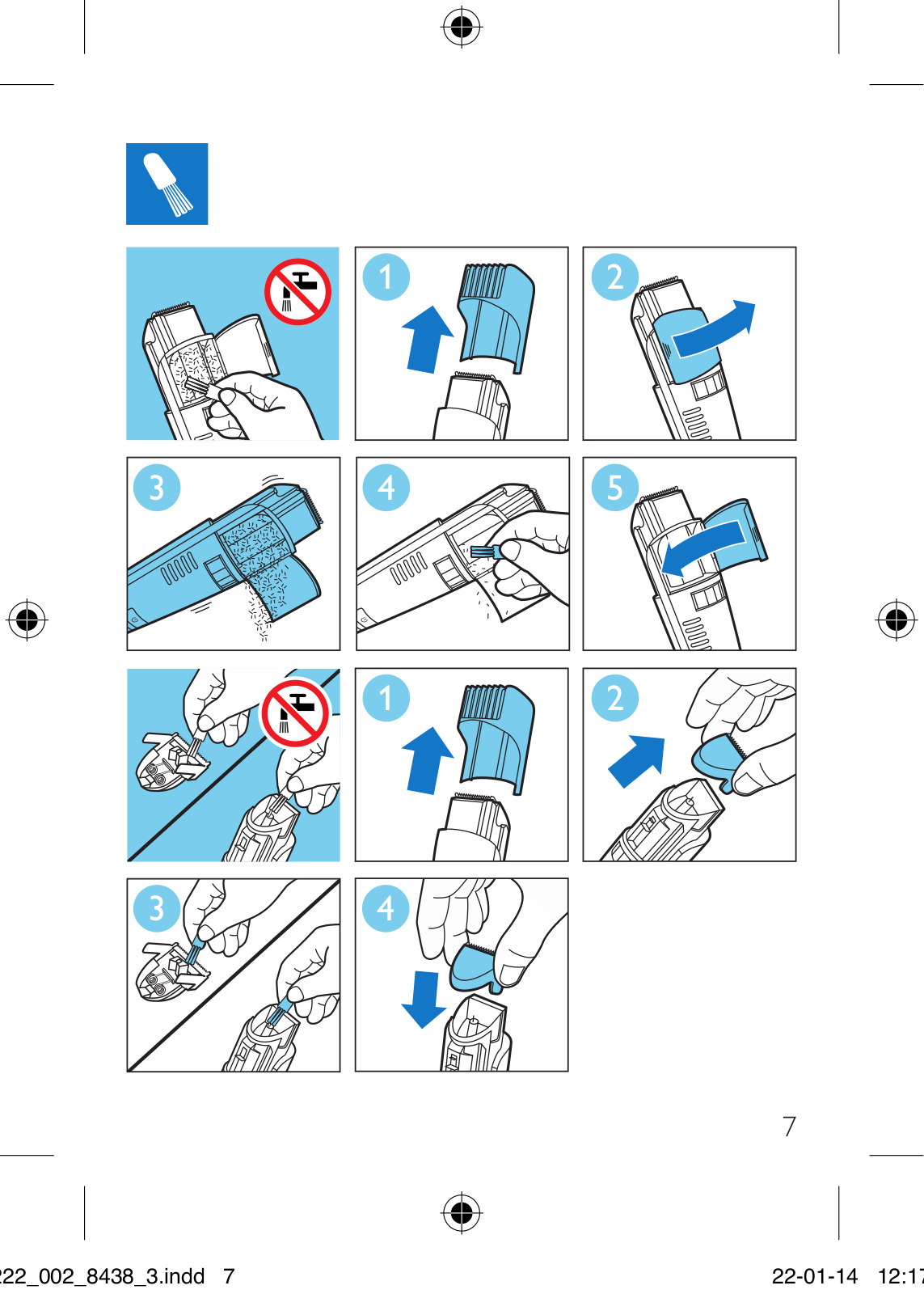 1

2

3

4

5

1

2

3

4

7

22_002_8438_3.indd 7

22-01-14 12:17