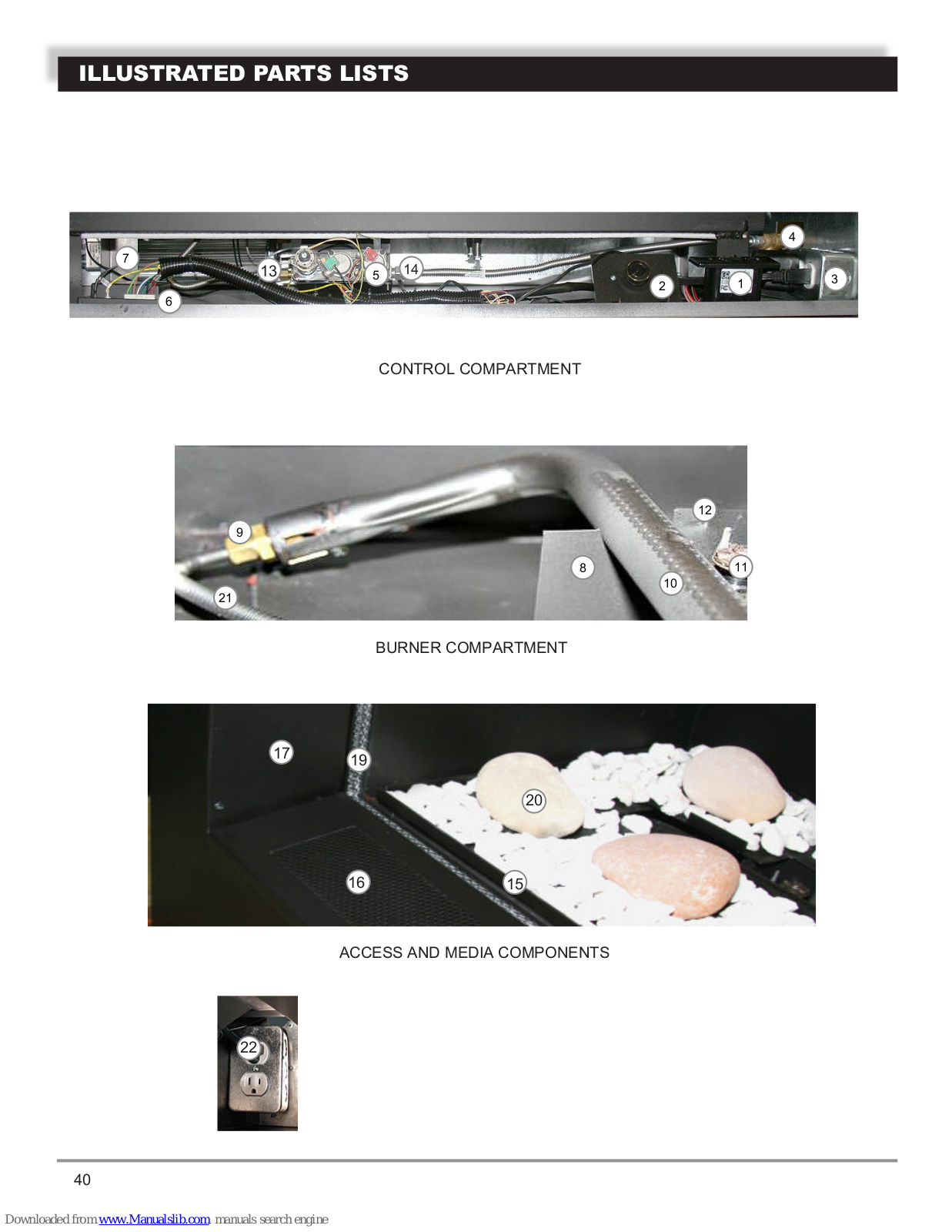 ILLUSTRATED PARTS LISTS

7 13 5 14 4 2 1 3 6

CONTROL COMPARTMENT

9 12 8 11 10 21

BURNER COMPARTMENT

17 19 20 16 15

ACCESS AND MEDIA COMPONENTS

22

40

Downloaded from www.Manualslib.com manuals search engine