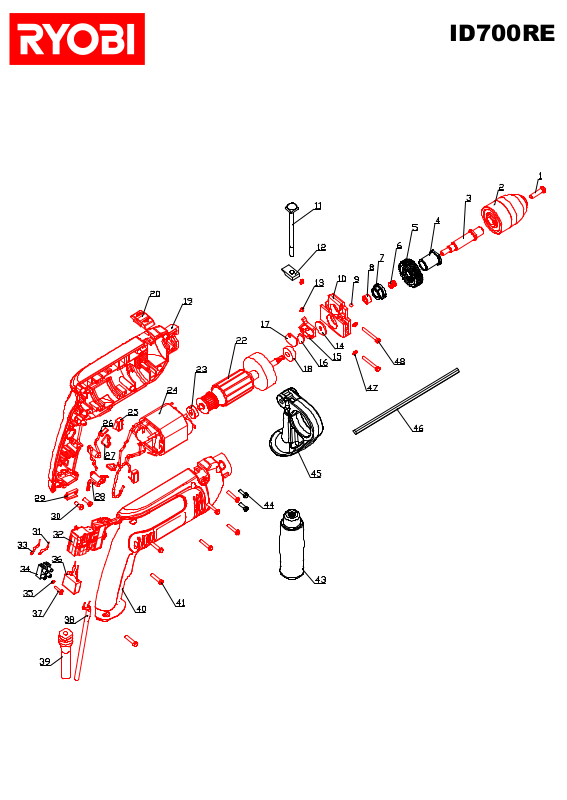 RYOBI

ID700RE

1
2
3
4
5
6
7
8
9
10
11
12
13
14
15
16
17
18
19
20
22
23
24
25
26
27
28
29
30
31
32
33
34
35
36
37
38
39
40
41
43
44
45
46
47
48