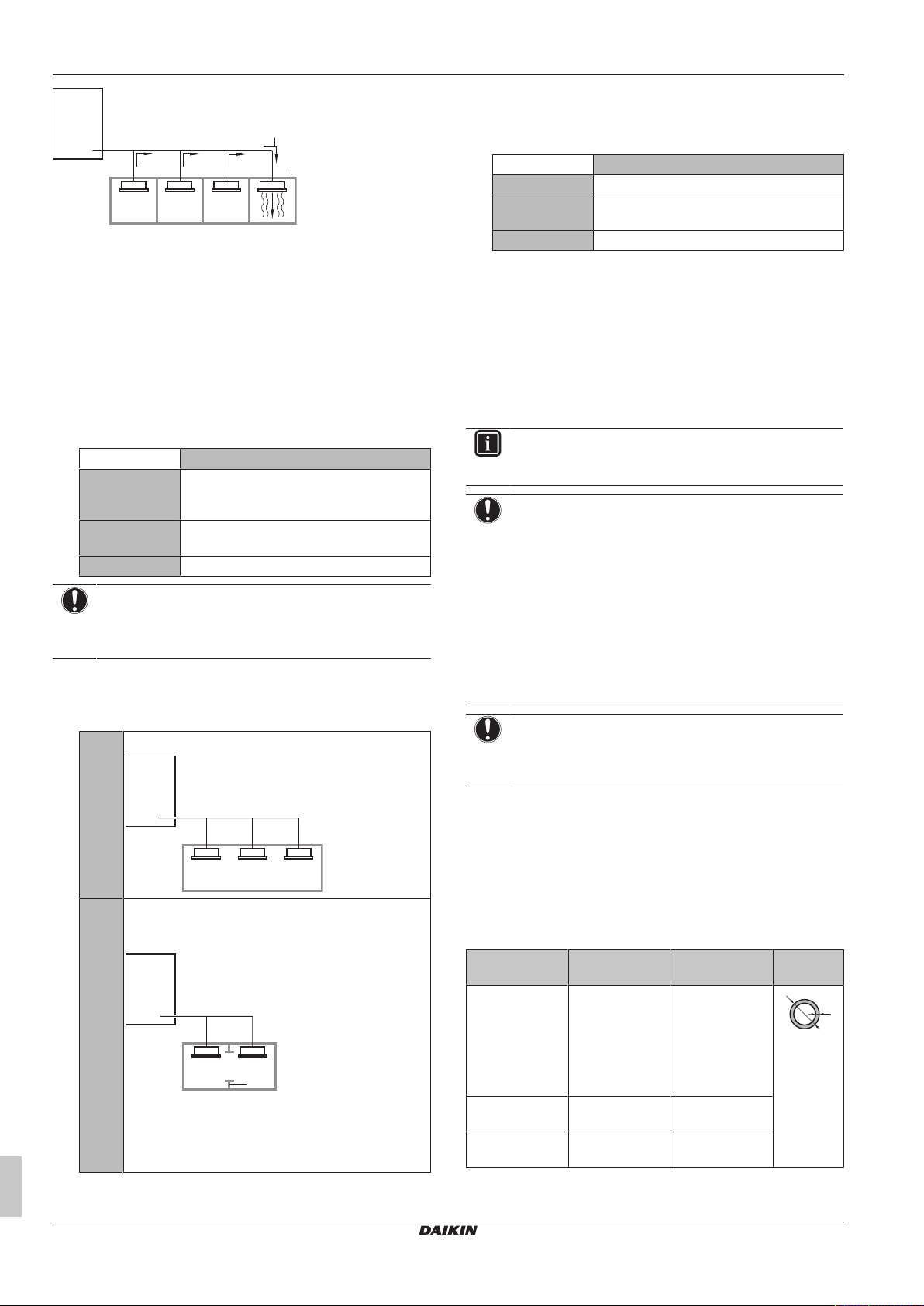 DAIKIN