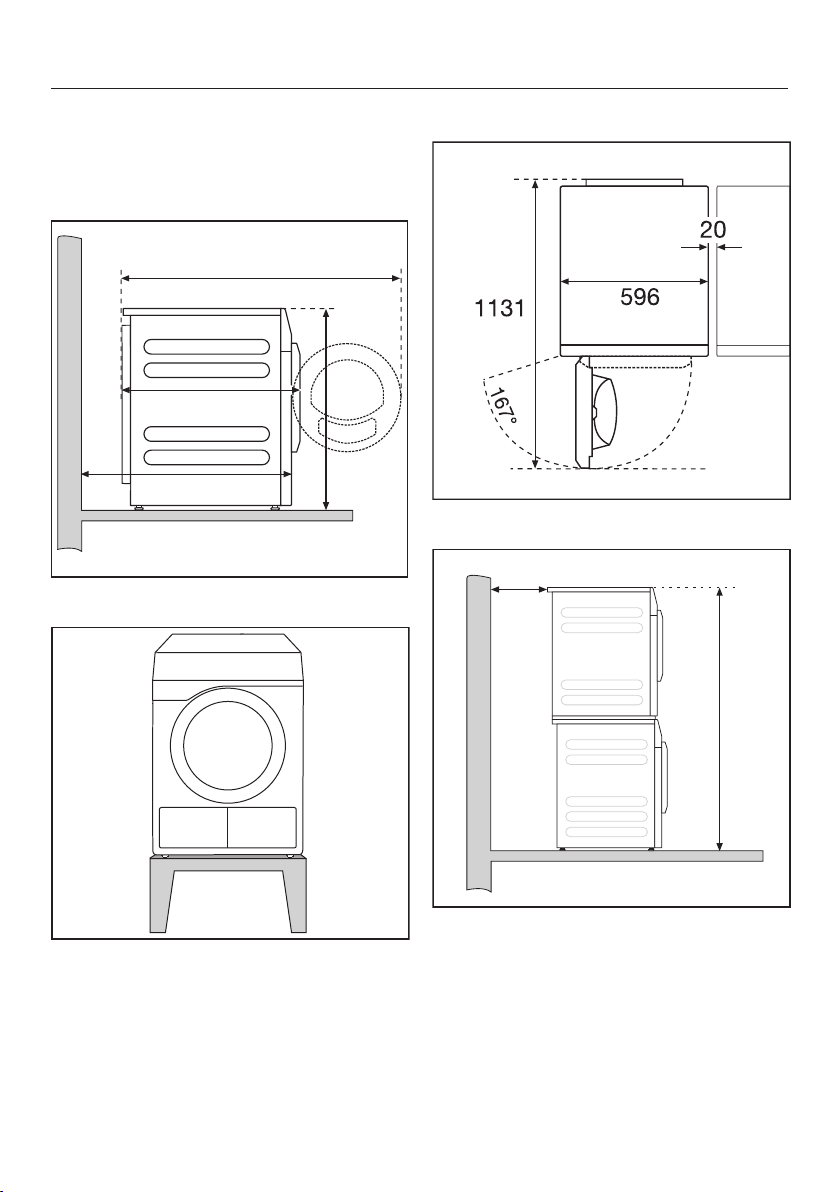 20

1131

596

167°