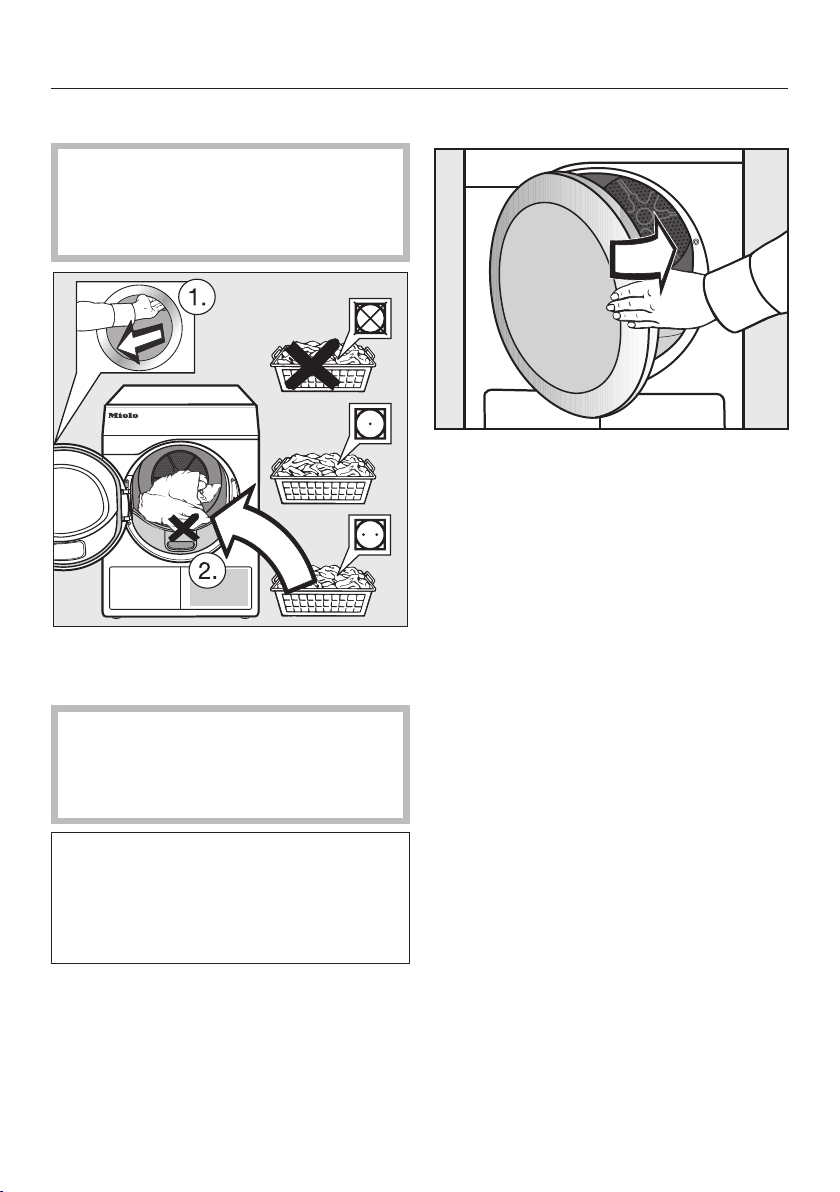 1.

Miele

2.