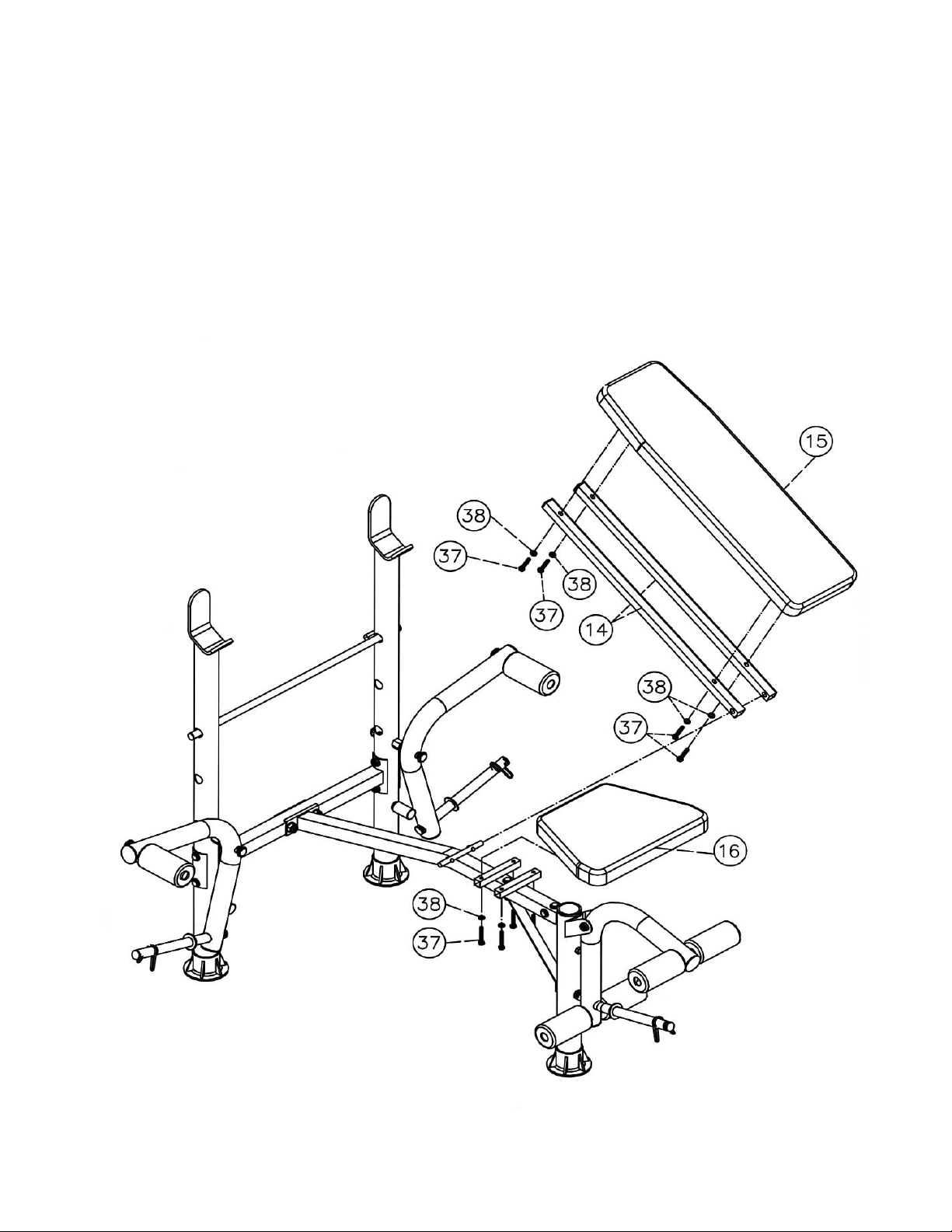 15
38
37
38
37
14
38
37
16
38
37