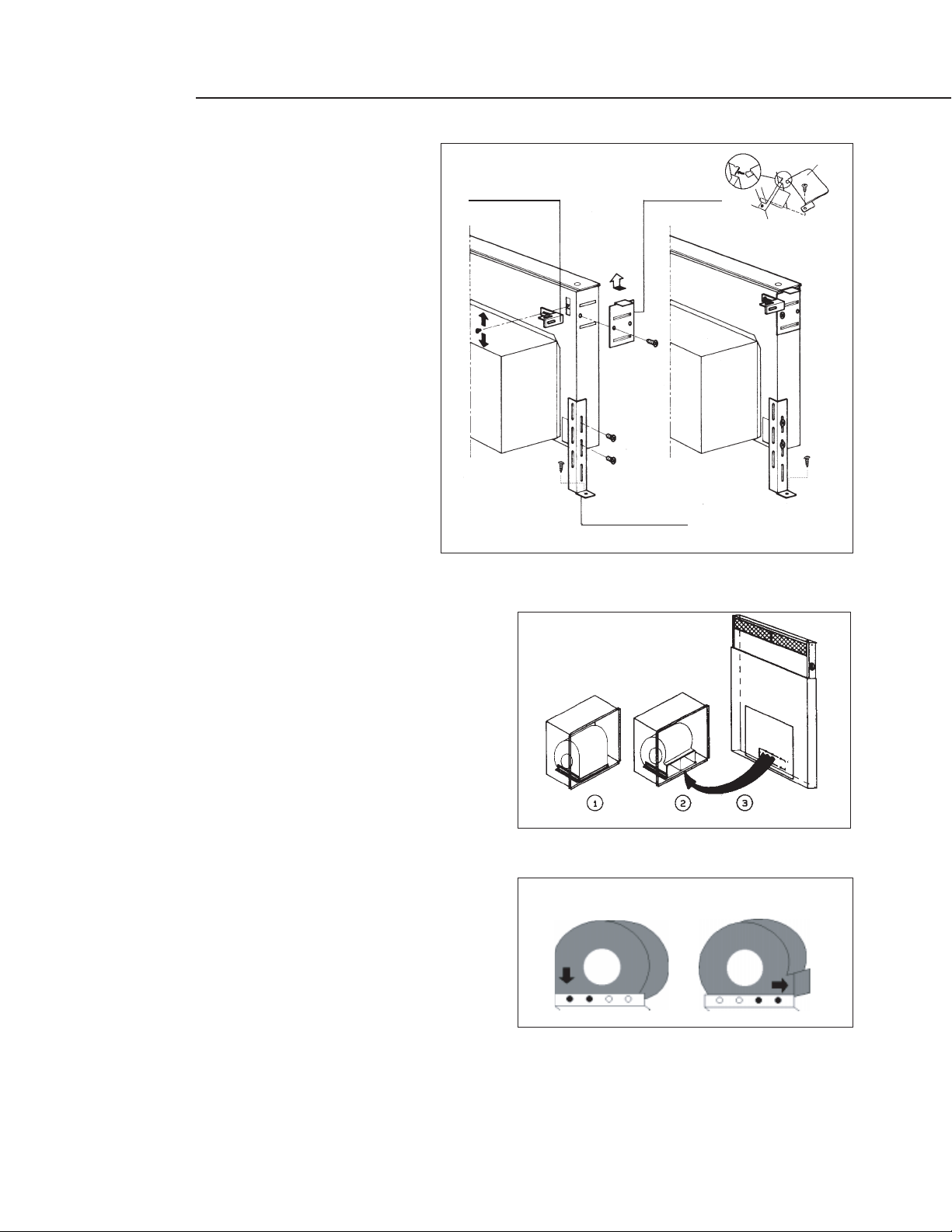 1

2

3