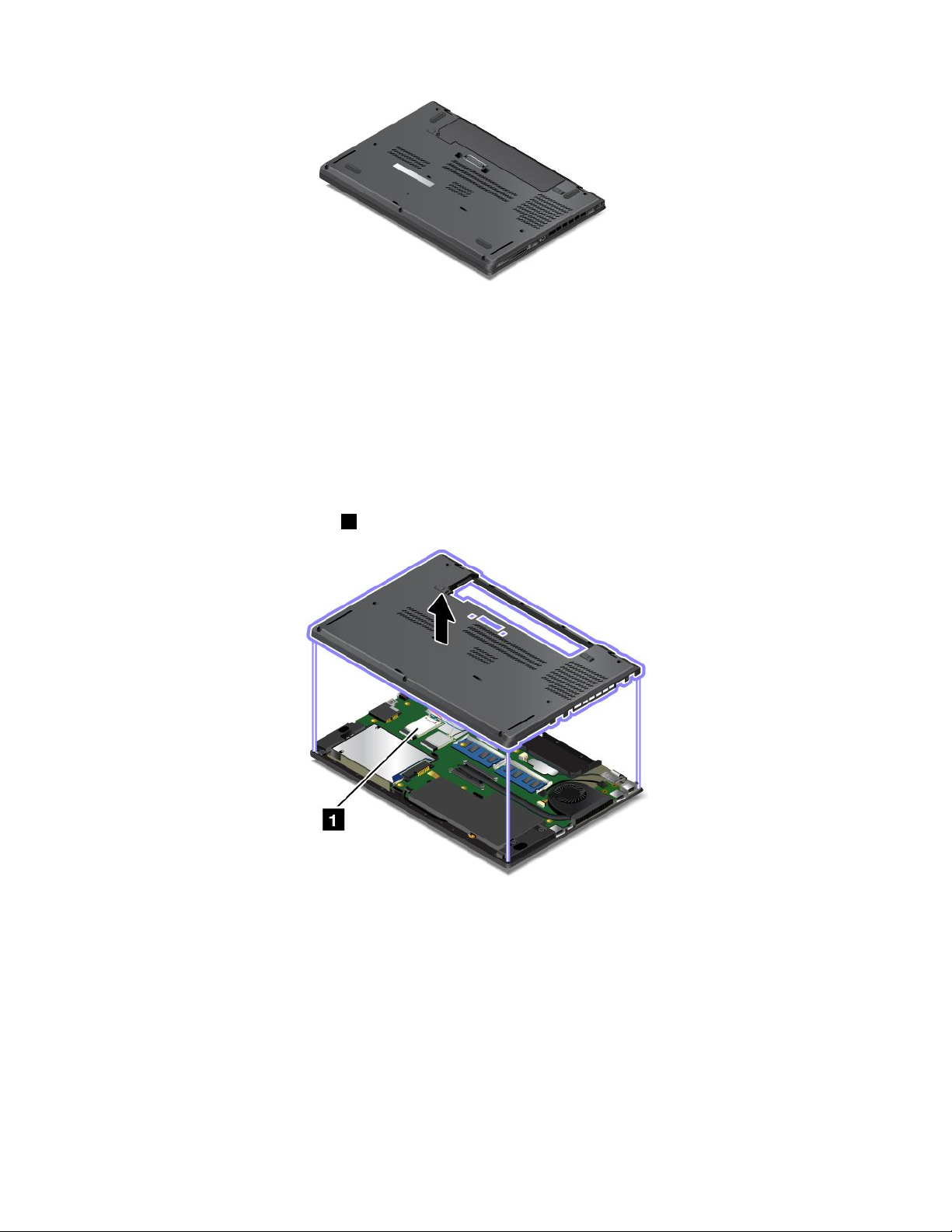 1