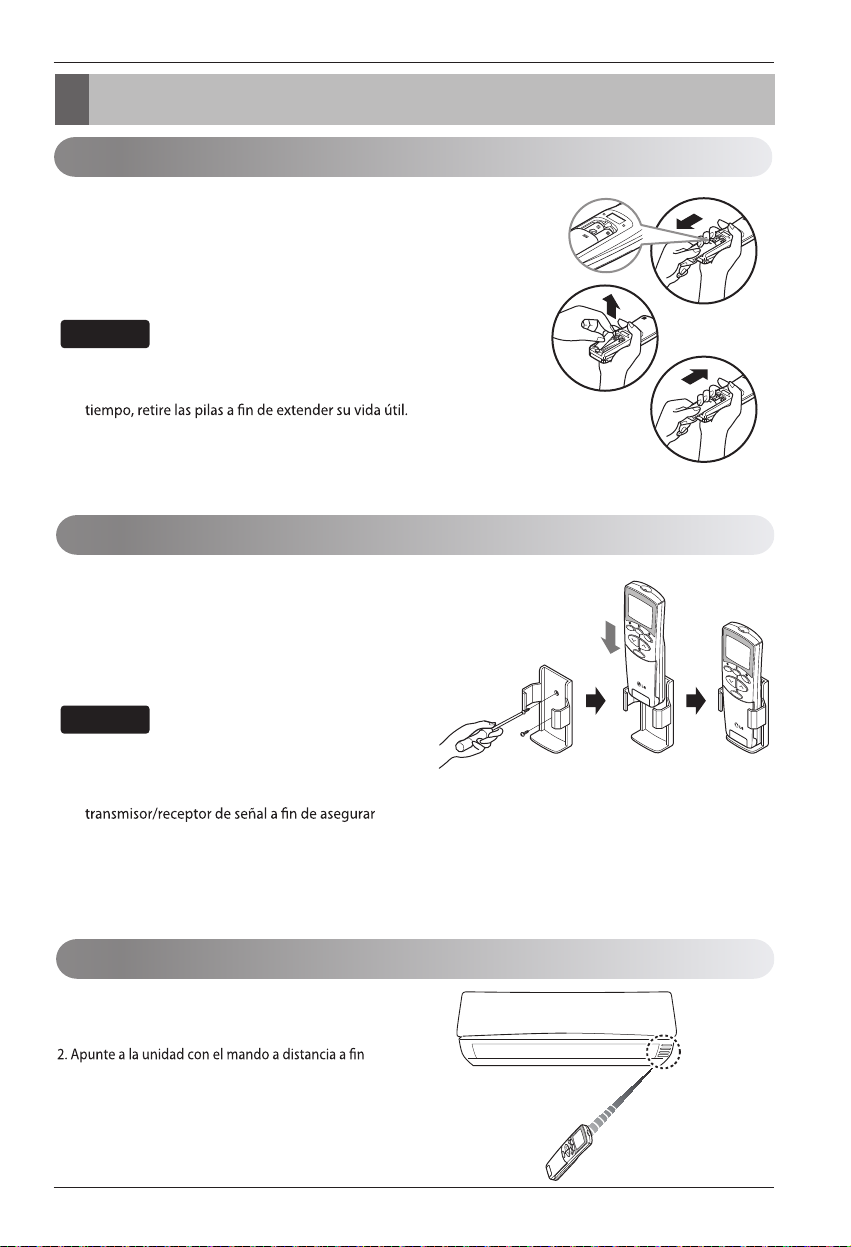 tiempo, retire las pilas a fin de extender su vida útil.

transmisor/receptor de señal a fin de asegurar

2. Apunte a la unidad con el mando a distancia a fin