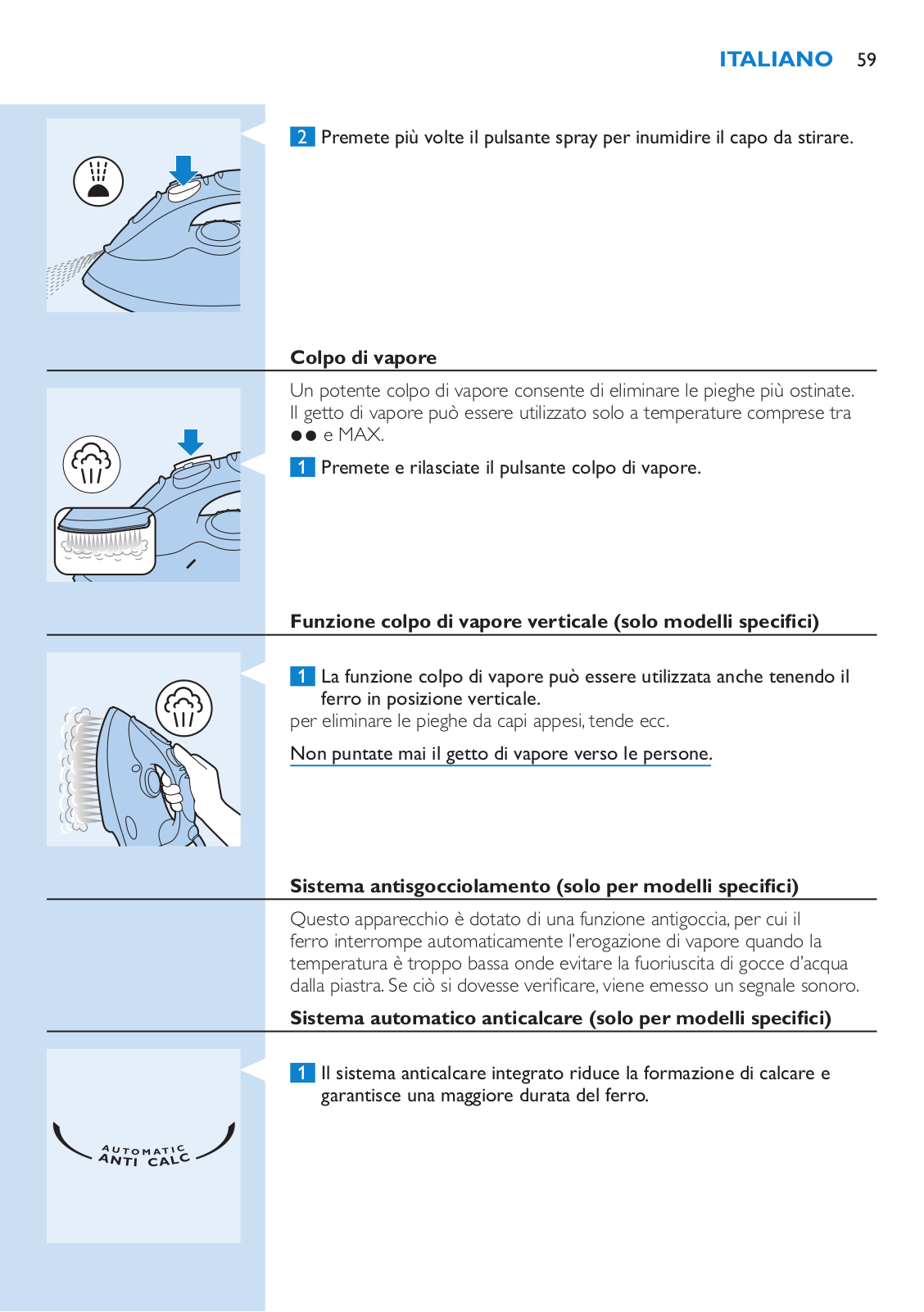 ITALIANO 59

2 Premete più volte il pulsante spray per inumidire il capo da stirare.

Colpo di vapore

Un potente colpo di vapore consente di eliminare le pieghe più ostinate. Il getto di vapore può essere utilizzato solo a temperature comprese tra ●● e MAX.

1 Premete e rilasciate il pulsante colpo di vapore.

Funzione colpo di vapore verticale (solo modelli specifici)

1 La funzione colpo di vapore può essere utilizzata anche tenendo il ferro in posizione verticale.
per eliminare le pieghe da capi appesi, tende ecc.

Non puntate mai il getto di vapore verso le persone.

Sistema antisgocciolamento (solo per modelli specifici)

Questo apparecchio è dotato di una funzione antigoccia, per cui il ferro interrompe automaticamente l'erogazione di vapore quando la temperatura è troppo bassa onde evitare la fuoriuscita di gocce d'acqua dalla piastra. Se ciò si dovesse verificare, viene emesso un segnale sonoro.

Sistema automatico anticalcare (solo per modelli specifici)

1 Il sistema anticalcare integrato riduce la formazione di calcare e garantisce una maggiore durata del ferro.

AUTOMATIC
ANTI CALC