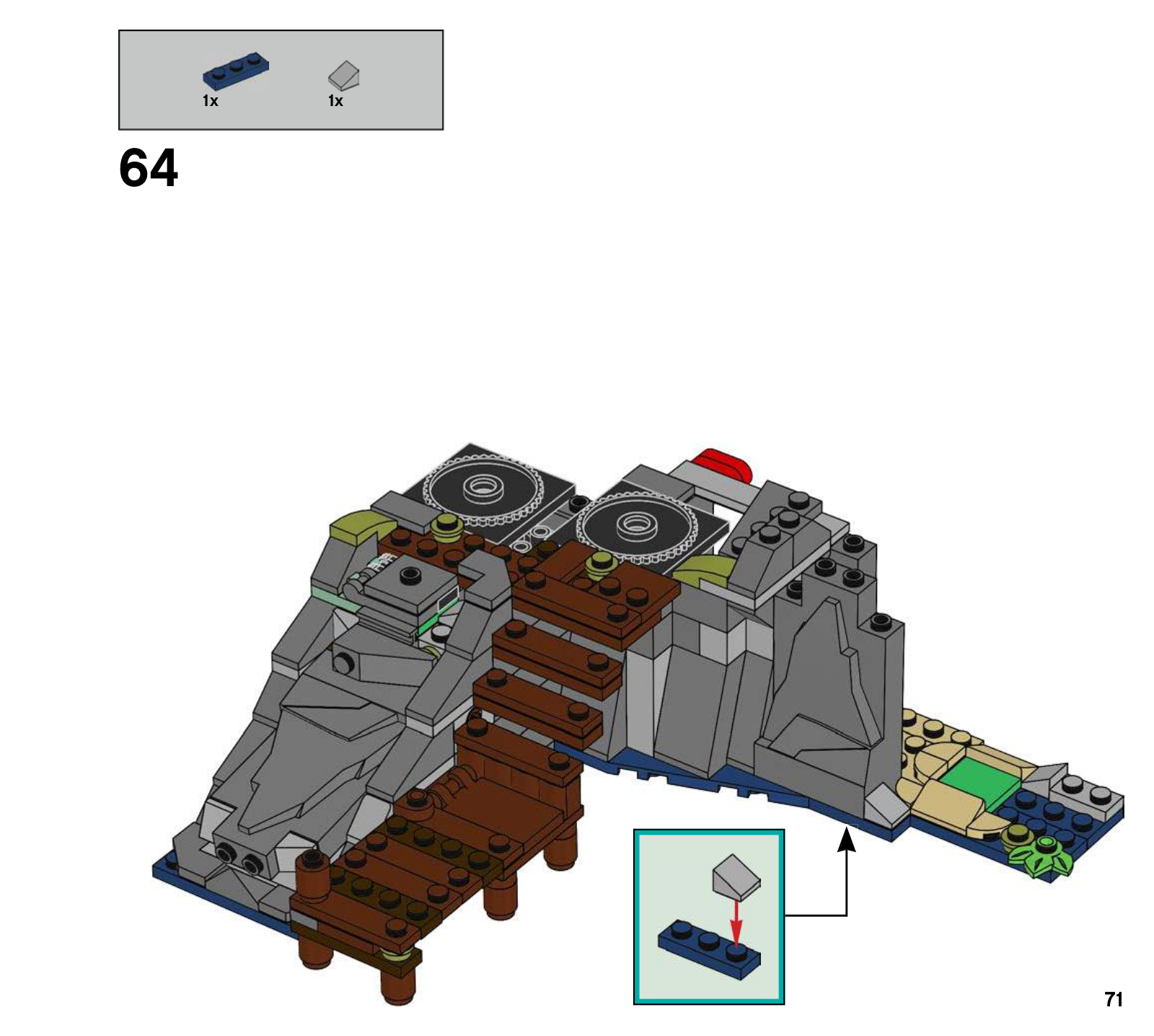 1x 1x

64

71