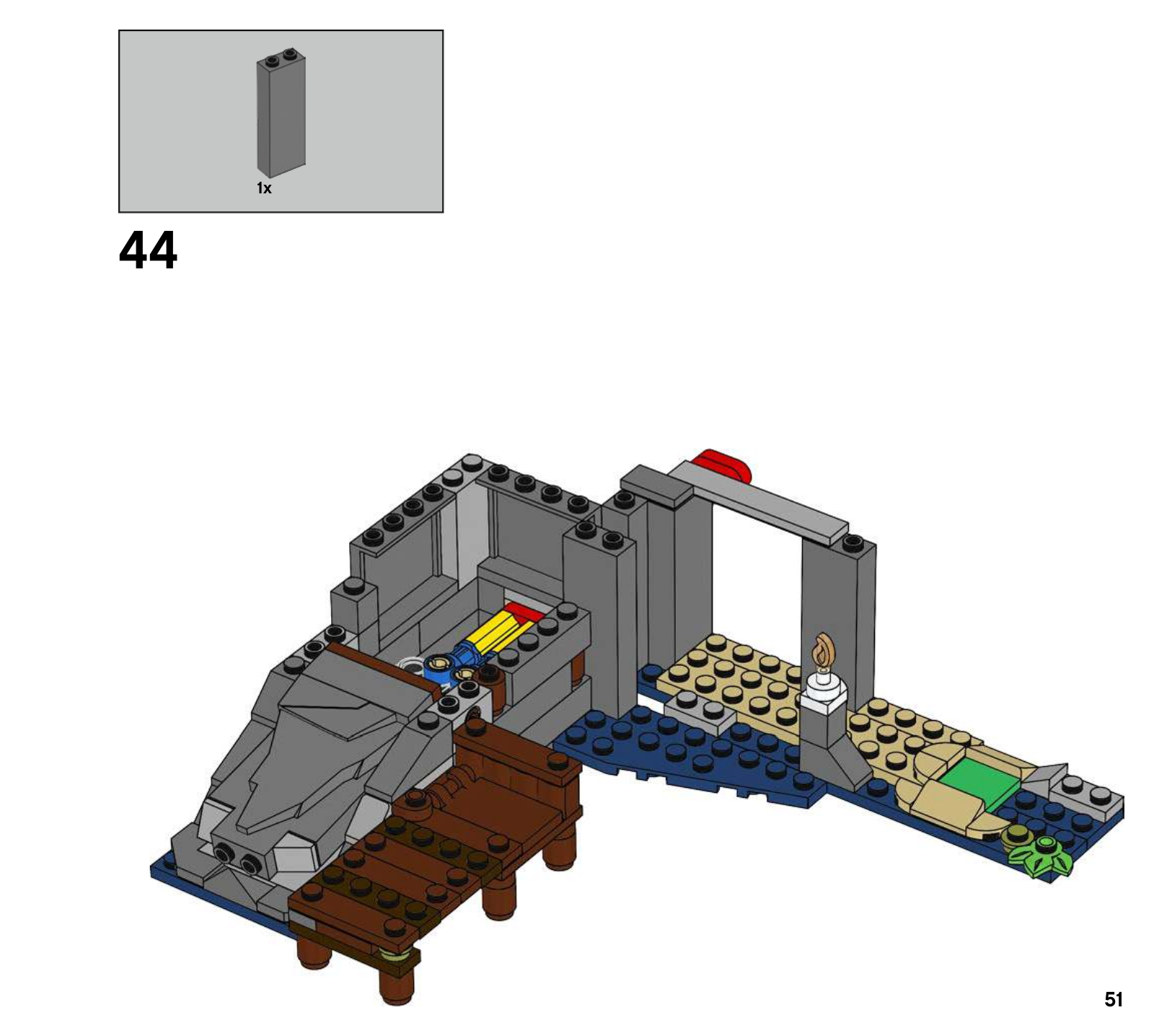 1x

44

51