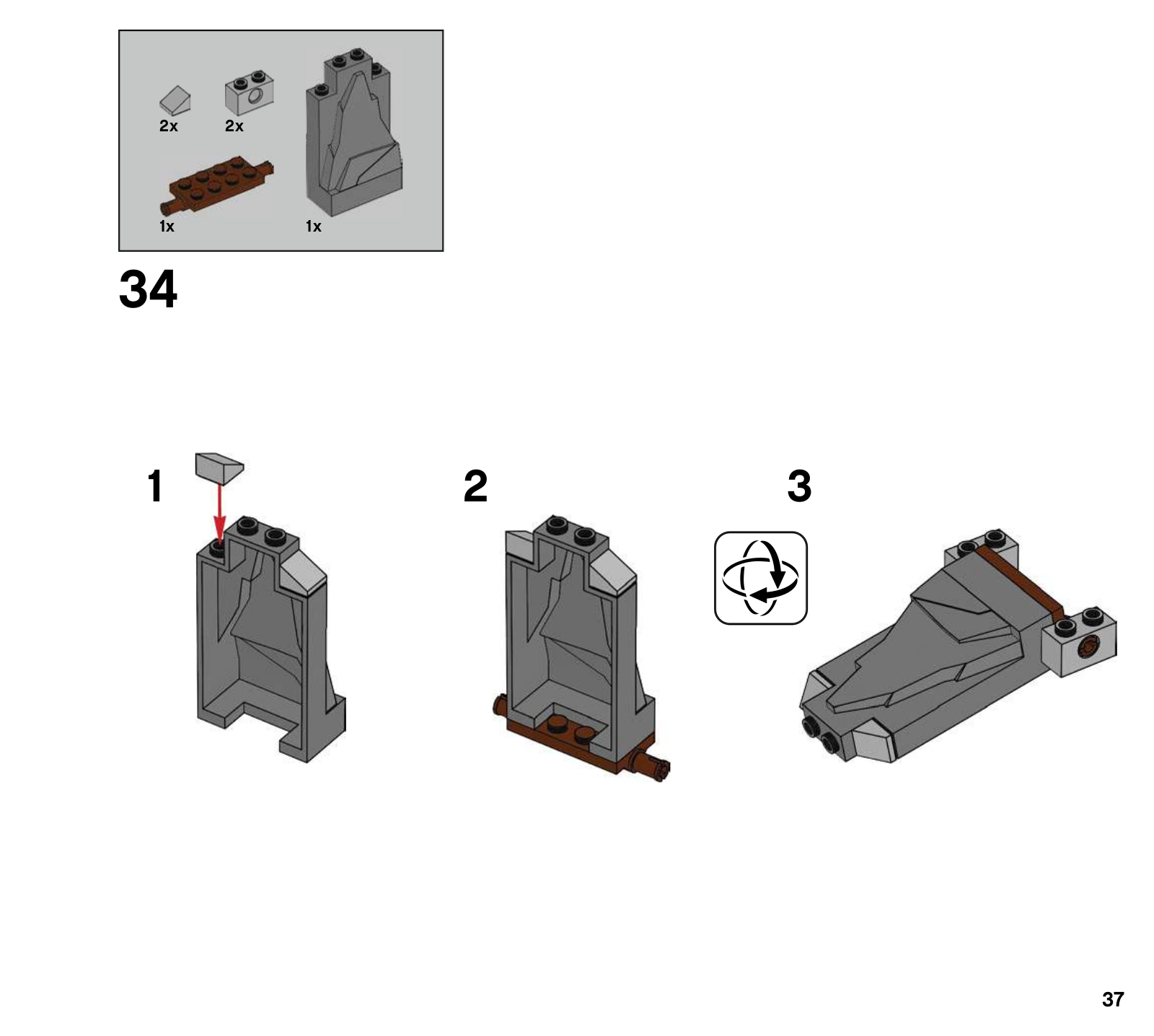 2x 2x

1x 1x

34

1

2

3

37