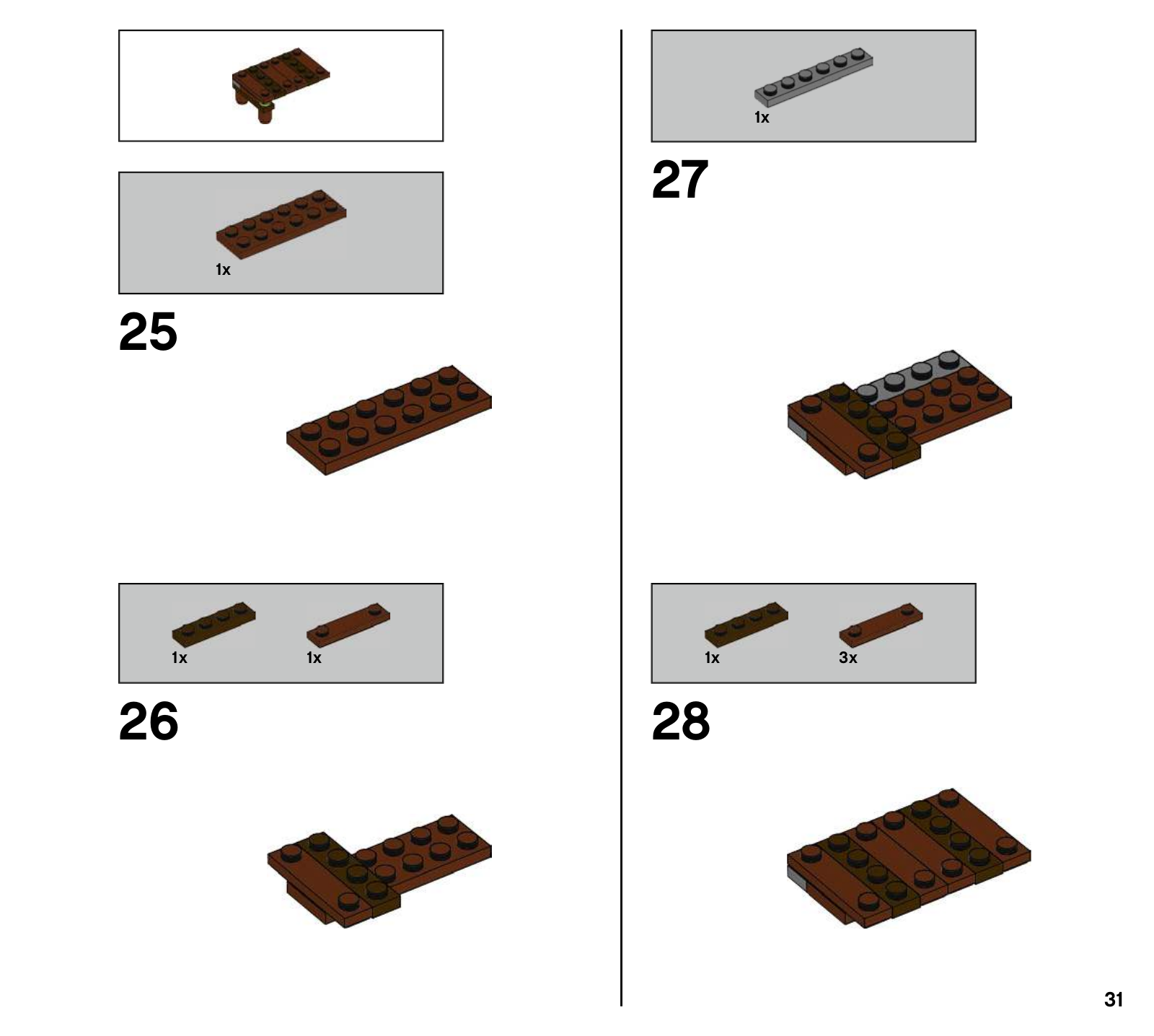 1x

25

1x

1x

26

1x

27

1x

3x

28

31