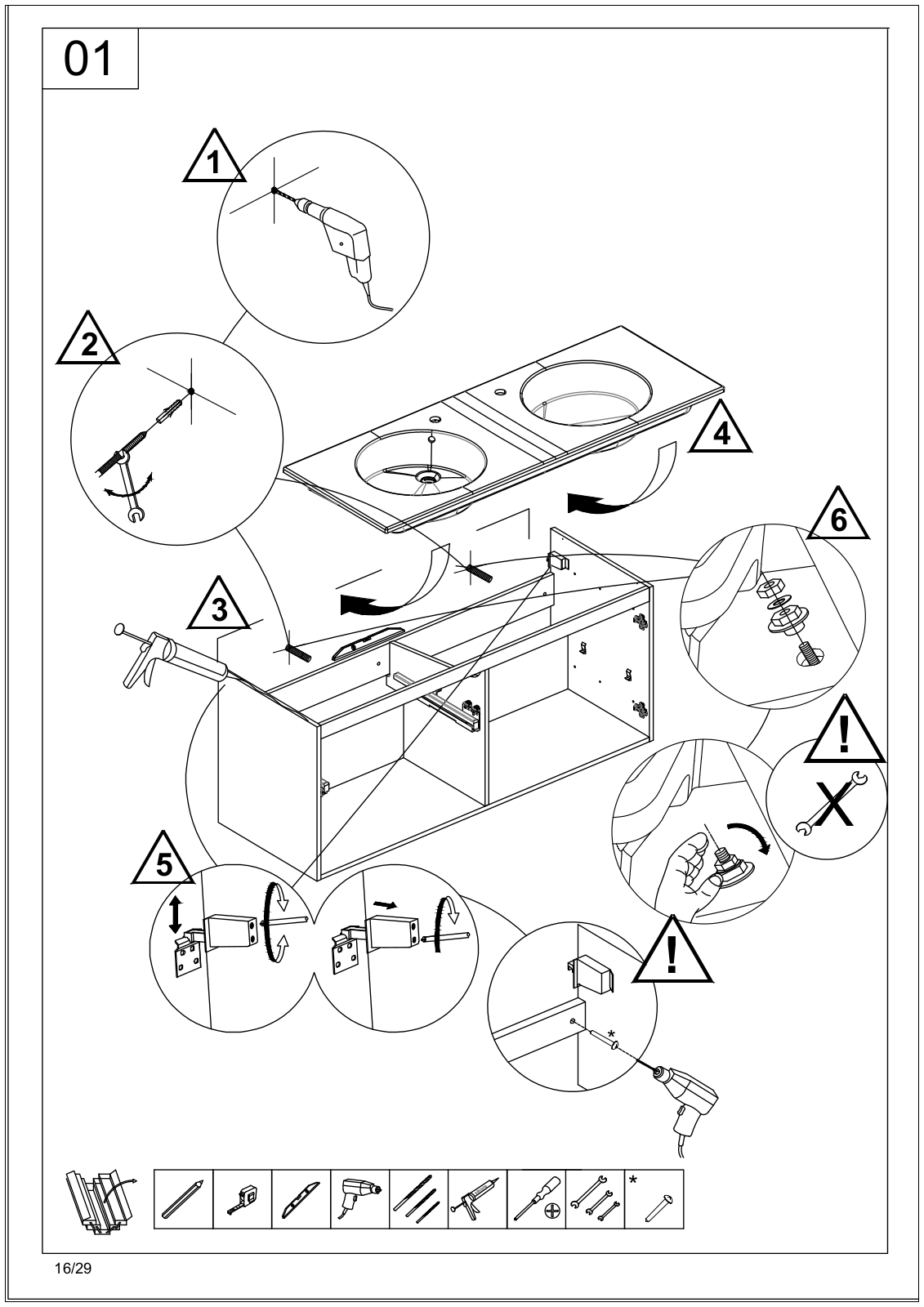 01

1

2

4

6

3

!

5

!

*

*

16/29